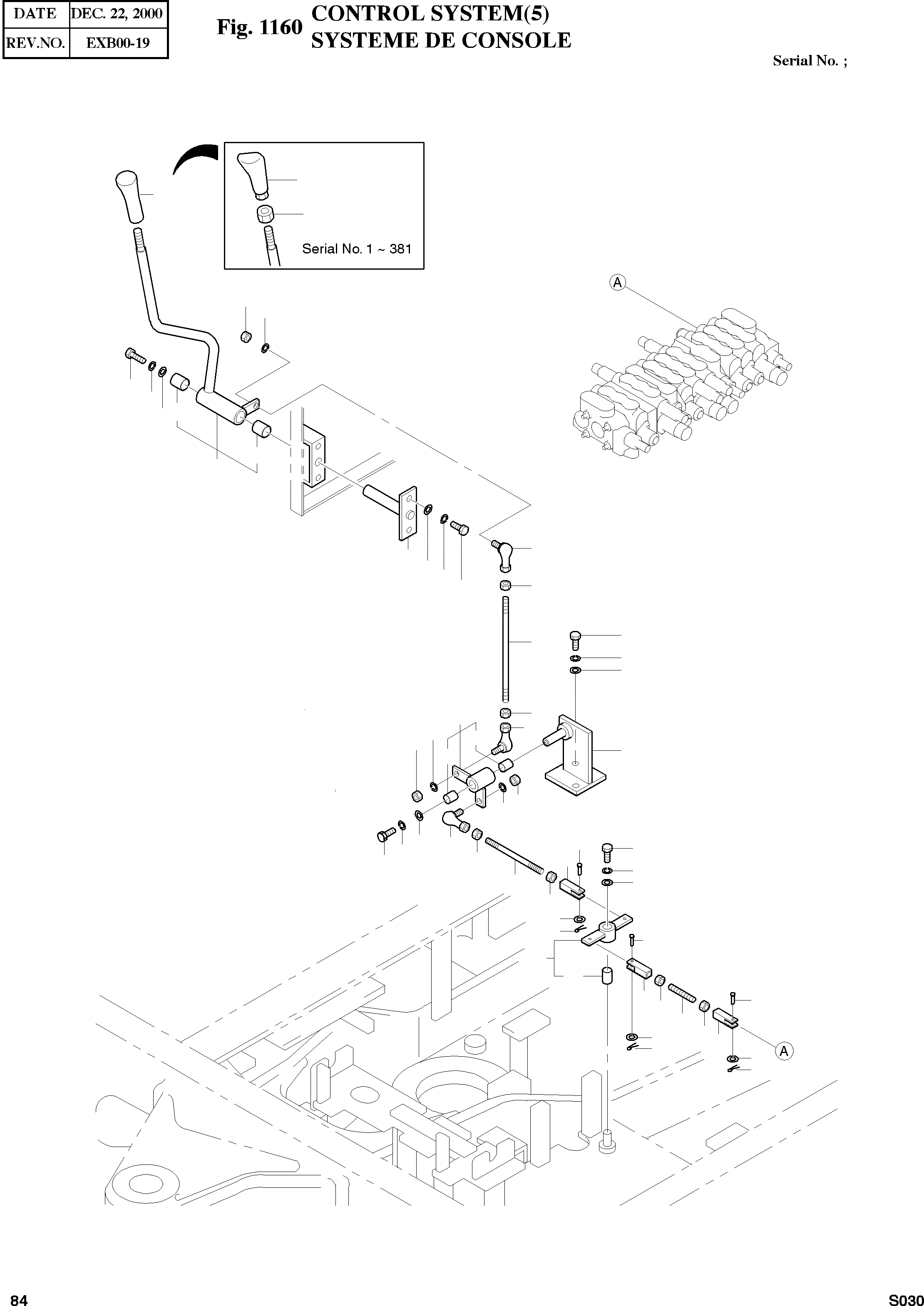 | DATE | DEC. 22, 2000 |
|---|---|
| REV.NO. | EXB00-19 |

Fig. 1160 CONTROL SYSTEM(5)
SYSTEME DE CONSOLE

Serial No. ;

Serial No. 1 ~ 381

A

A

84

S030