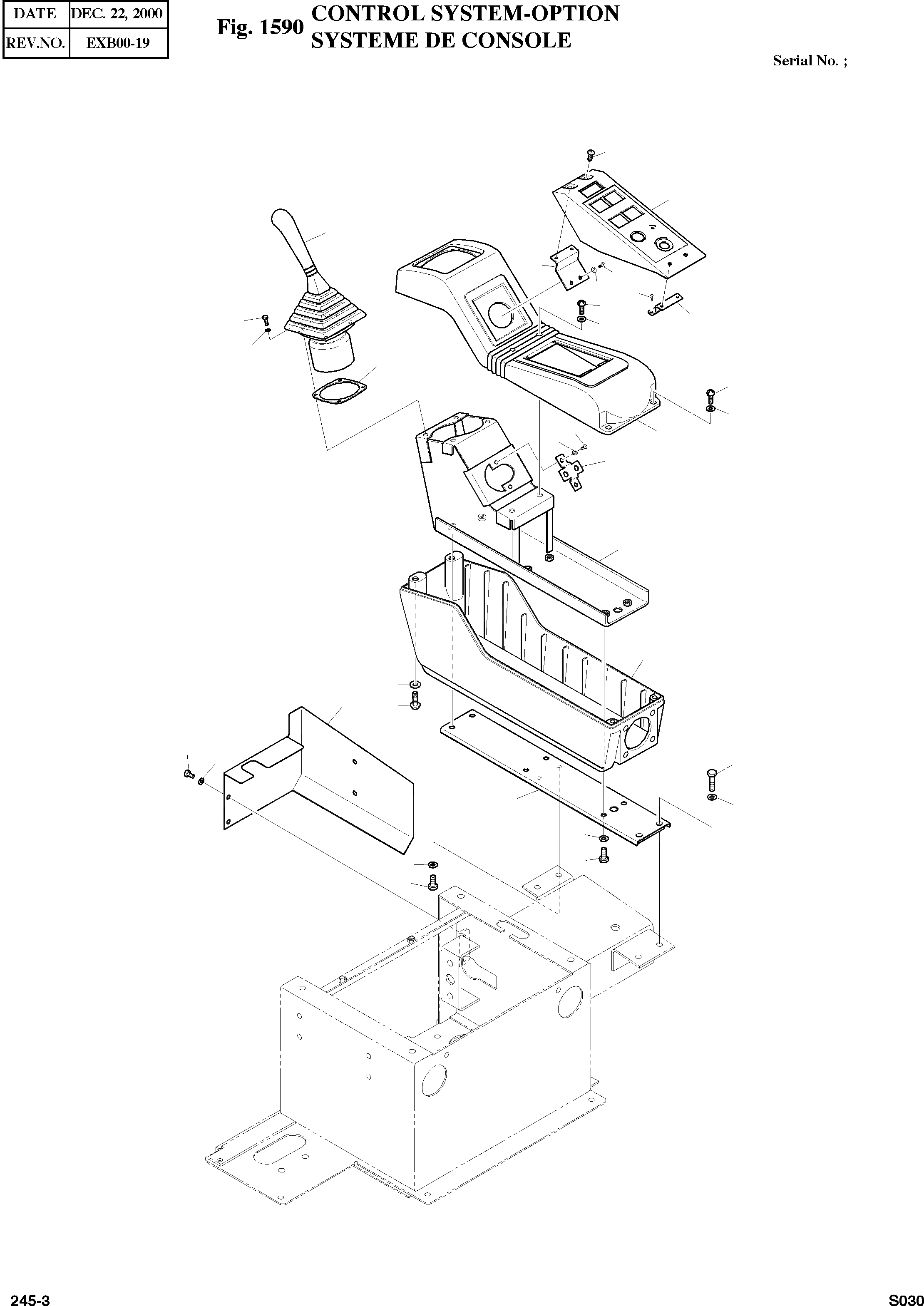 | DATE | DEC. 22, 2000 |
|---|---|
| REV.NO. | EXB00-19 |

Fig. 1590 CONTROL SYSTEM-OPTION
SYSTEME DE CONSOLE

Serial No. ;

245-3

S030