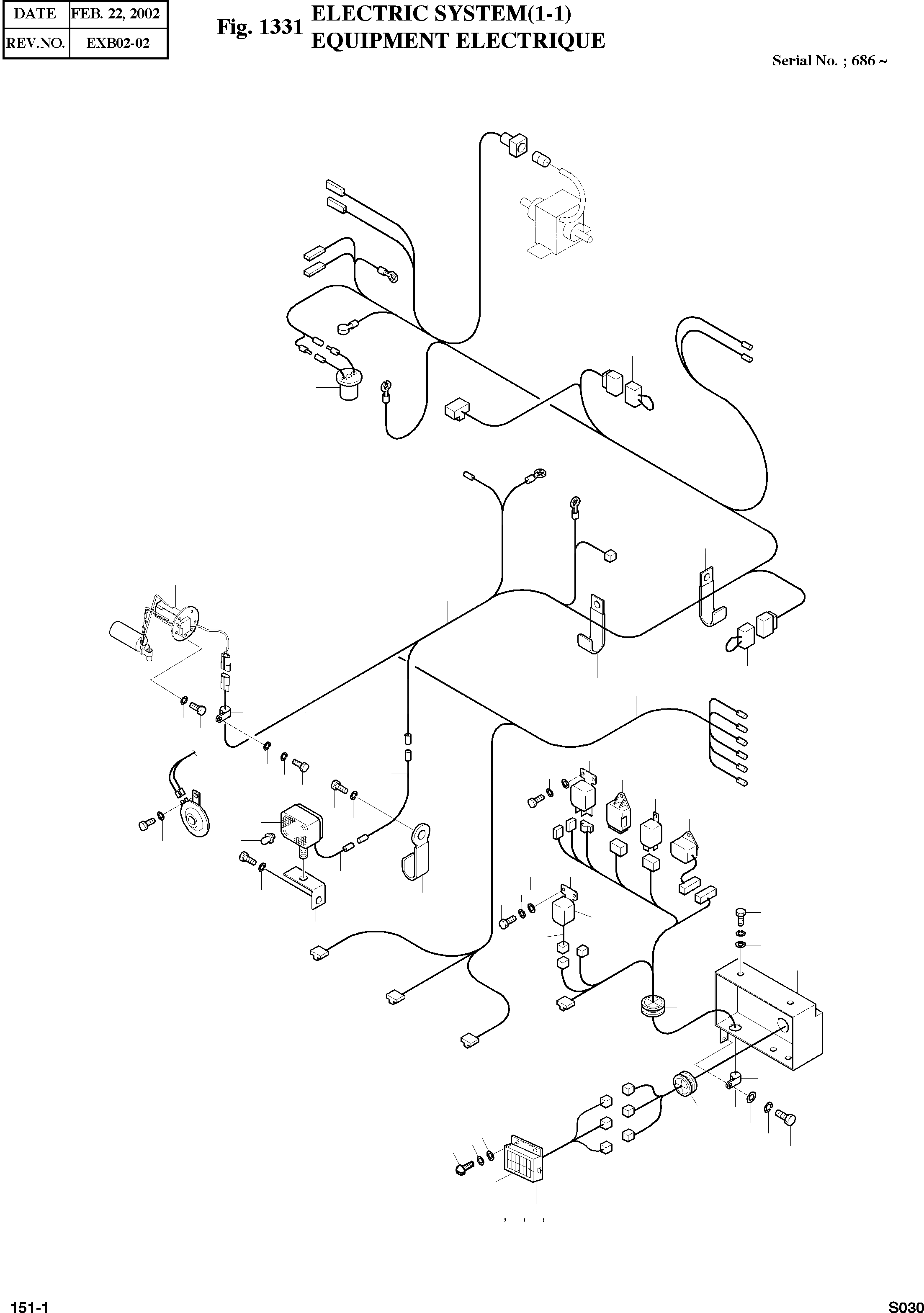 | DATE | FEB. 22, 2002 |
|---|---|
| REV.NO. | EXB02-02 |

Fig. 1331 ELECTRIC SYSTEM(1-1)
EQUIPMENT ELECTRIQUE

Serial No. ; 686 ~

, , ,

151-1

S030