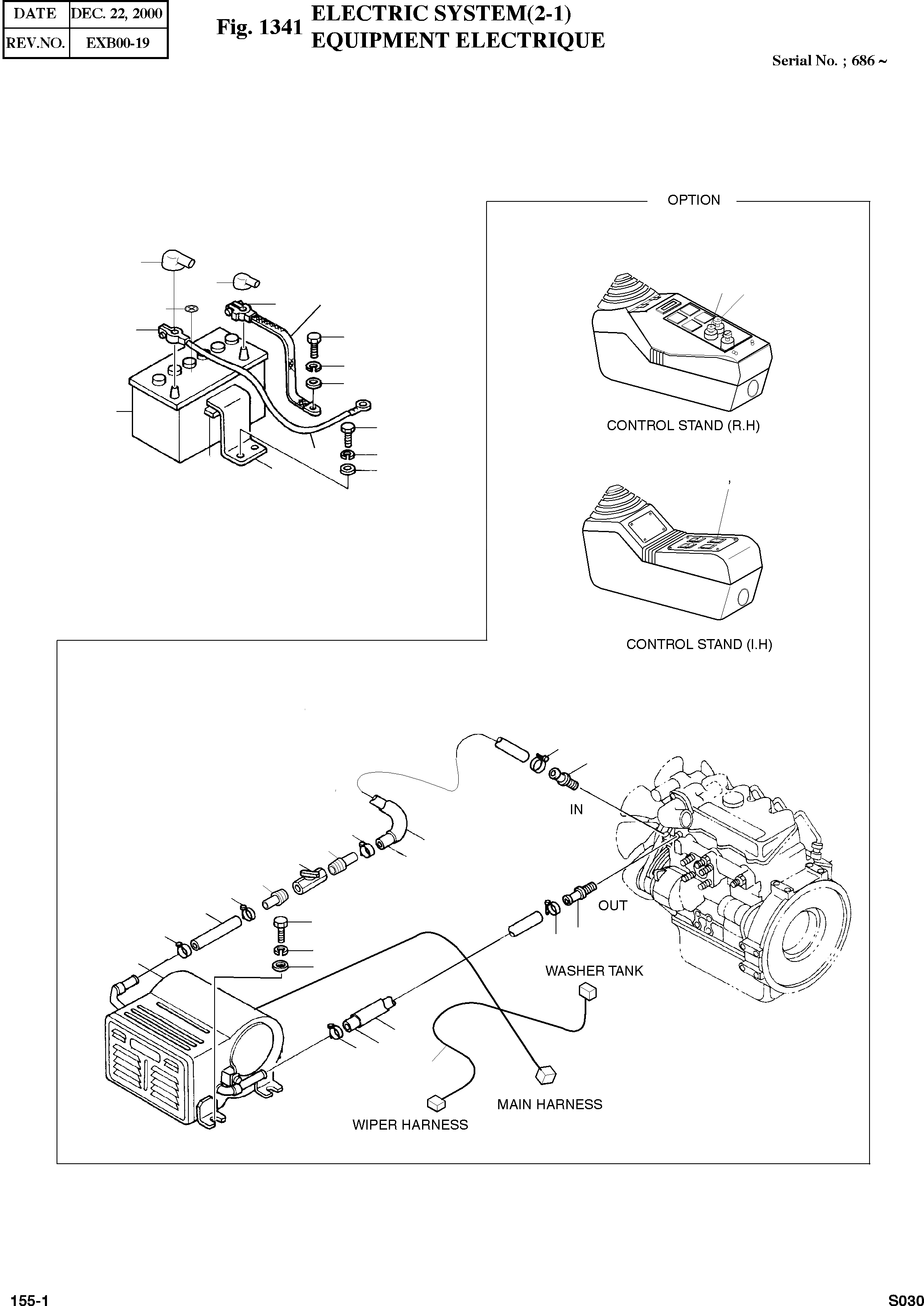 | DATE | DEC. 22, 2000 |
|---|---|
| REV.NO. | EXB00-19 |

Fig. 1341 ELECTRIC SYSTEM(2-1)
EQUIPMENT ELECTRIQUE

Serial No. ; 686 ~

OPTION

CONTROL STAND (R.H)

CONTROL STAND (I.H)

IN

OUT

WASHER TANK

MAIN HARNESS

WIPER HARNESS

155-1

S030