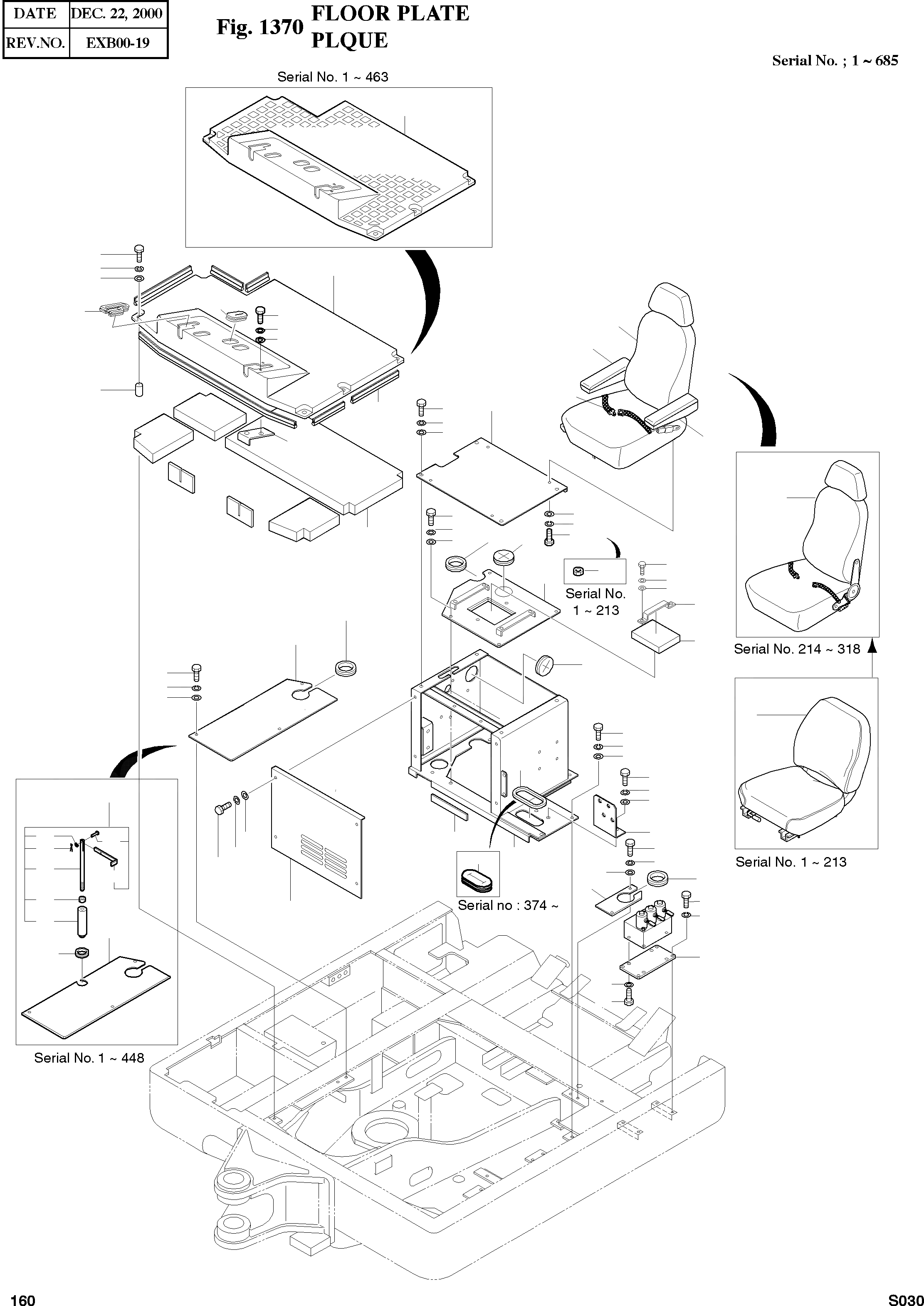 | DATE | DEC. 22, 2000 |
|---|---|
| REV.NO. | EXB00-19 |

Fig. 1370 FLOOR PLATE
PLQUE

Serial No. ; 1 ~ 685

Serial No. 1 ~ 463

Serial No.
1 ~ 213

Serial No. 214 ~ 318

Serial No. 1 ~ 213

Serial no : 374 ~

Serial No. 1 ~ 448

160

S030