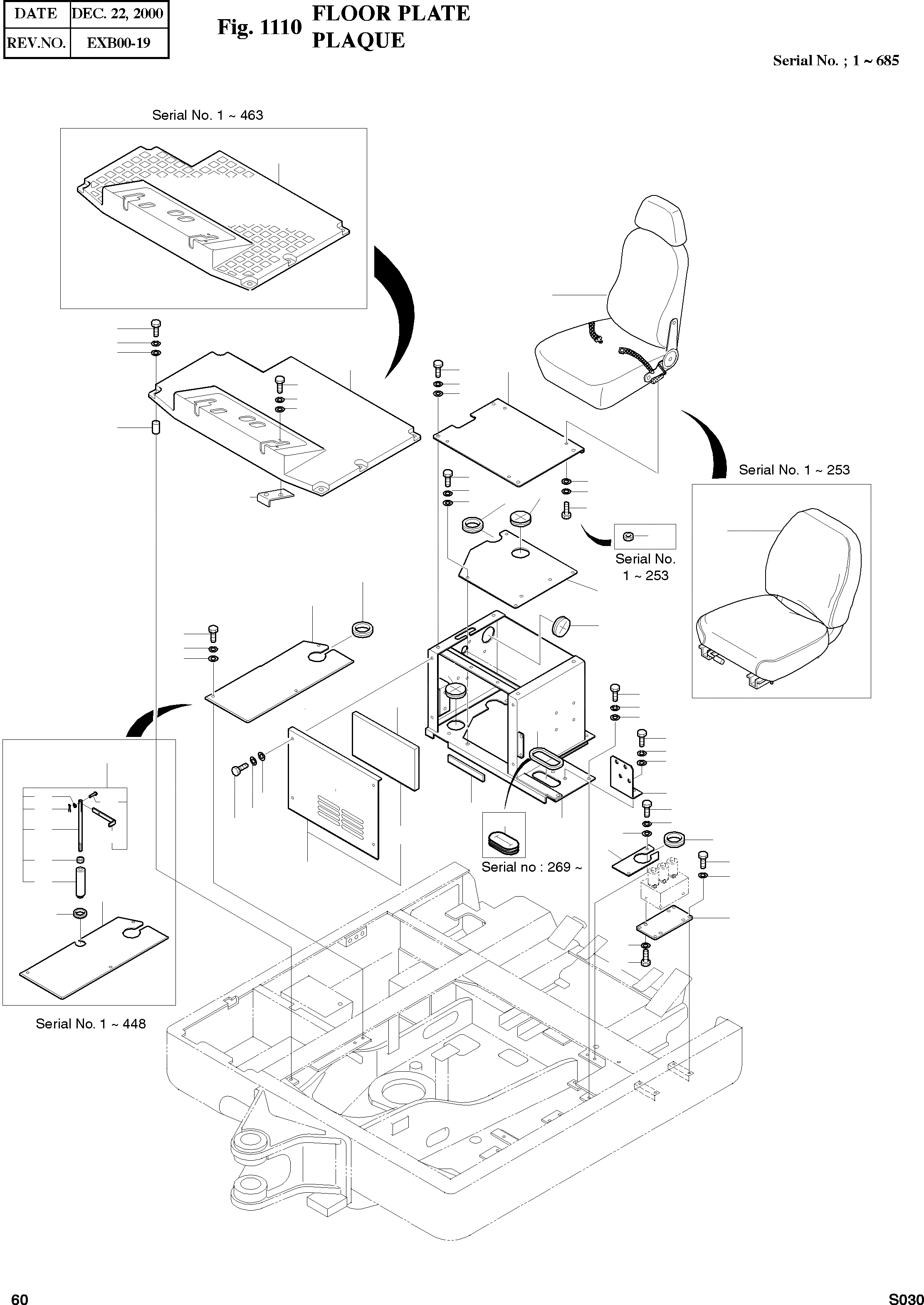 | DATE | DEC. 22, 2000 |
|---|---|
| REV.NO. | EXB00-19 |

Fig. 1110 FLOOR PLATE
PLAQUE

Serial No. ; 1 ~ 685

Serial No. 1 ~ 463

Serial No. 1 ~ 253

Serial No. 1 ~ 253

Serial no : 269 ~

Serial No. 1 ~ 448

60

S030