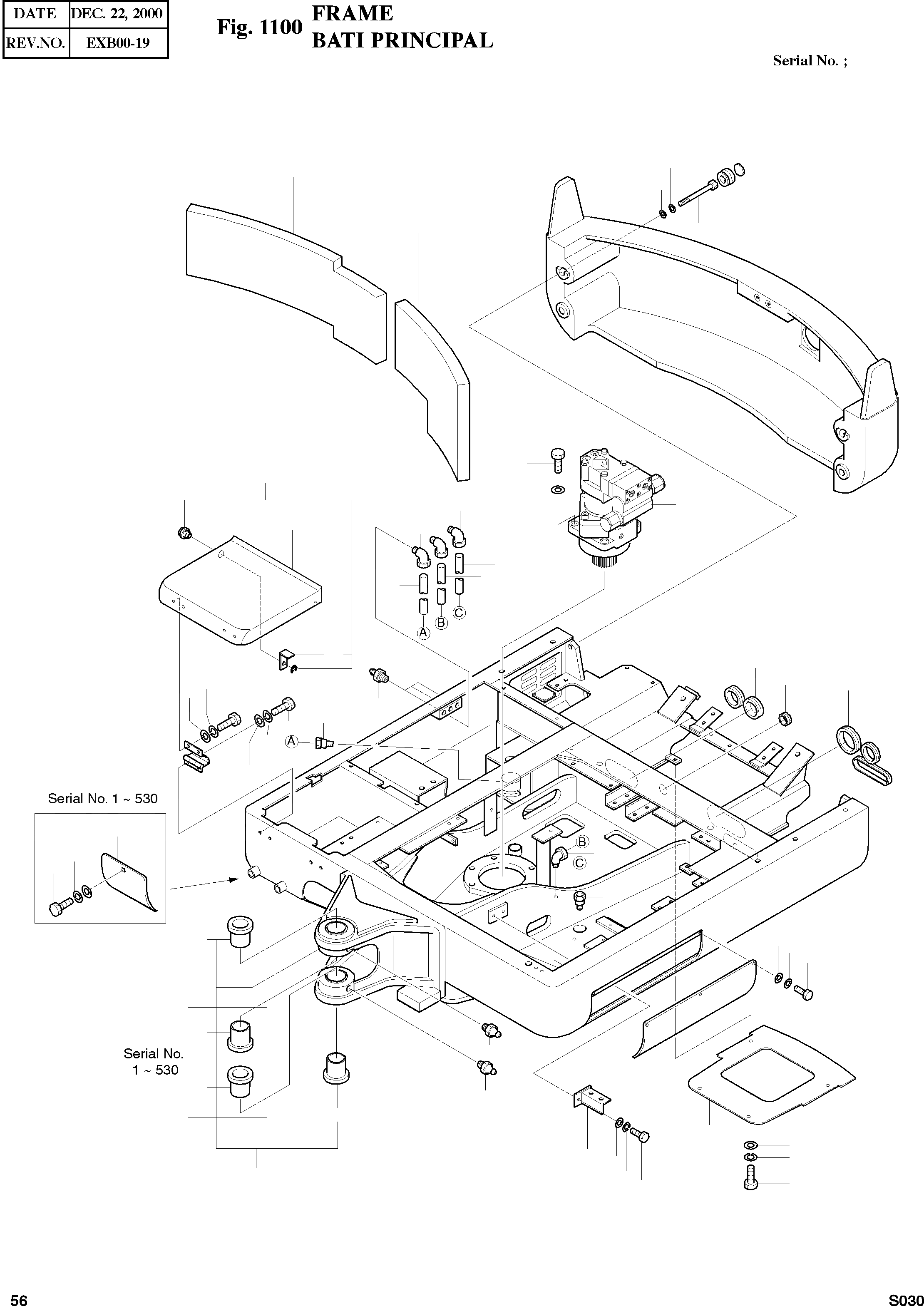 | DATE | DEC. 22, 2000 |
|---|---|
| REV.NO. | EXB00-19 |

Fig. 1100 FRAME
BATI PRINCIPAL

Serial No. ;

A B C

A

Serial No. 1 ~ 530

B

C

Serial No. 1 ~ 530

56

S030