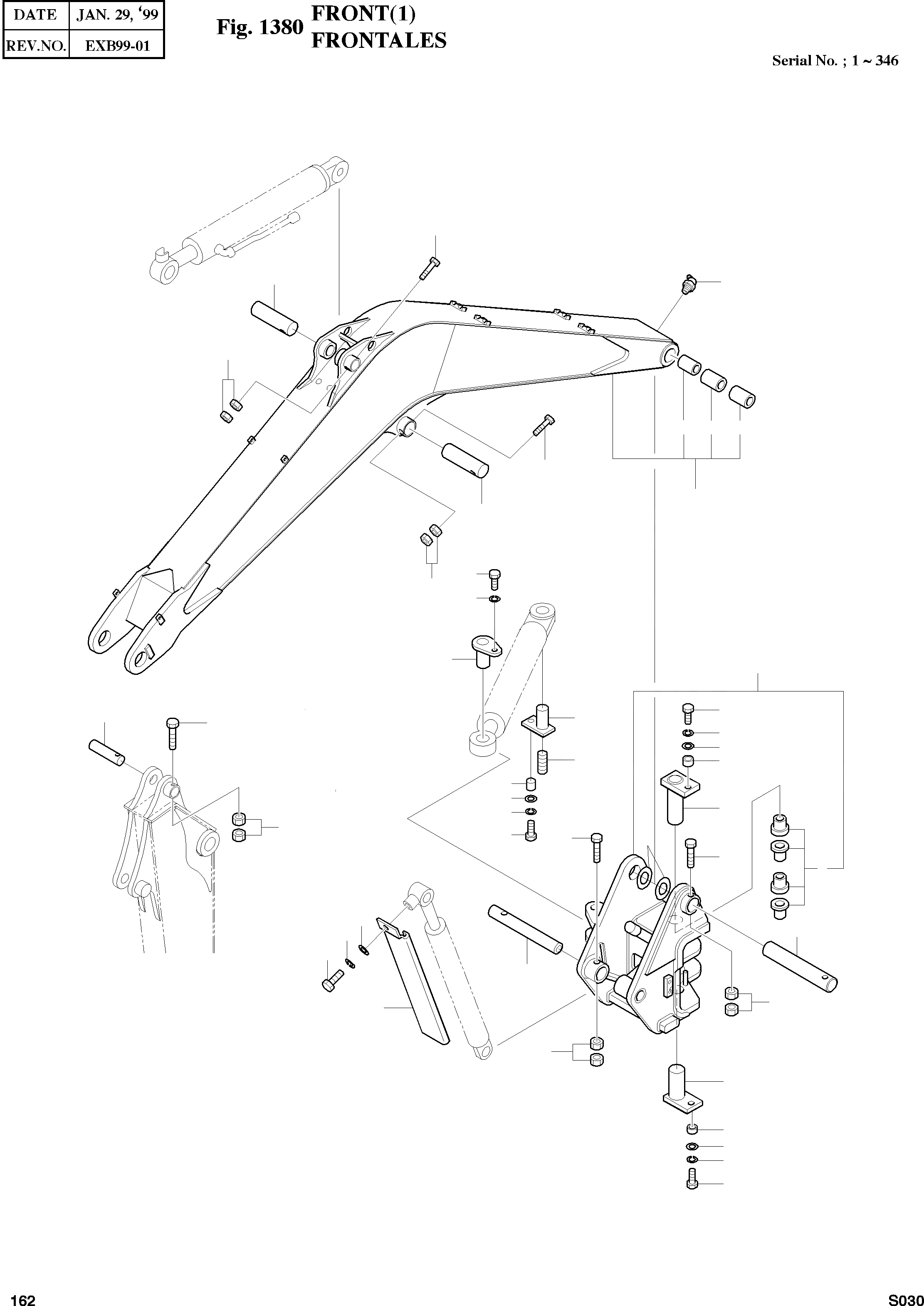 | DATE | JAN. 29, '99 |
|---|---|
| REV.NO. | EXB99-01 |

Fig. 1380 FRONT(1)
FRONTALES

Serial No. ; 1 ~ 346

162

S030