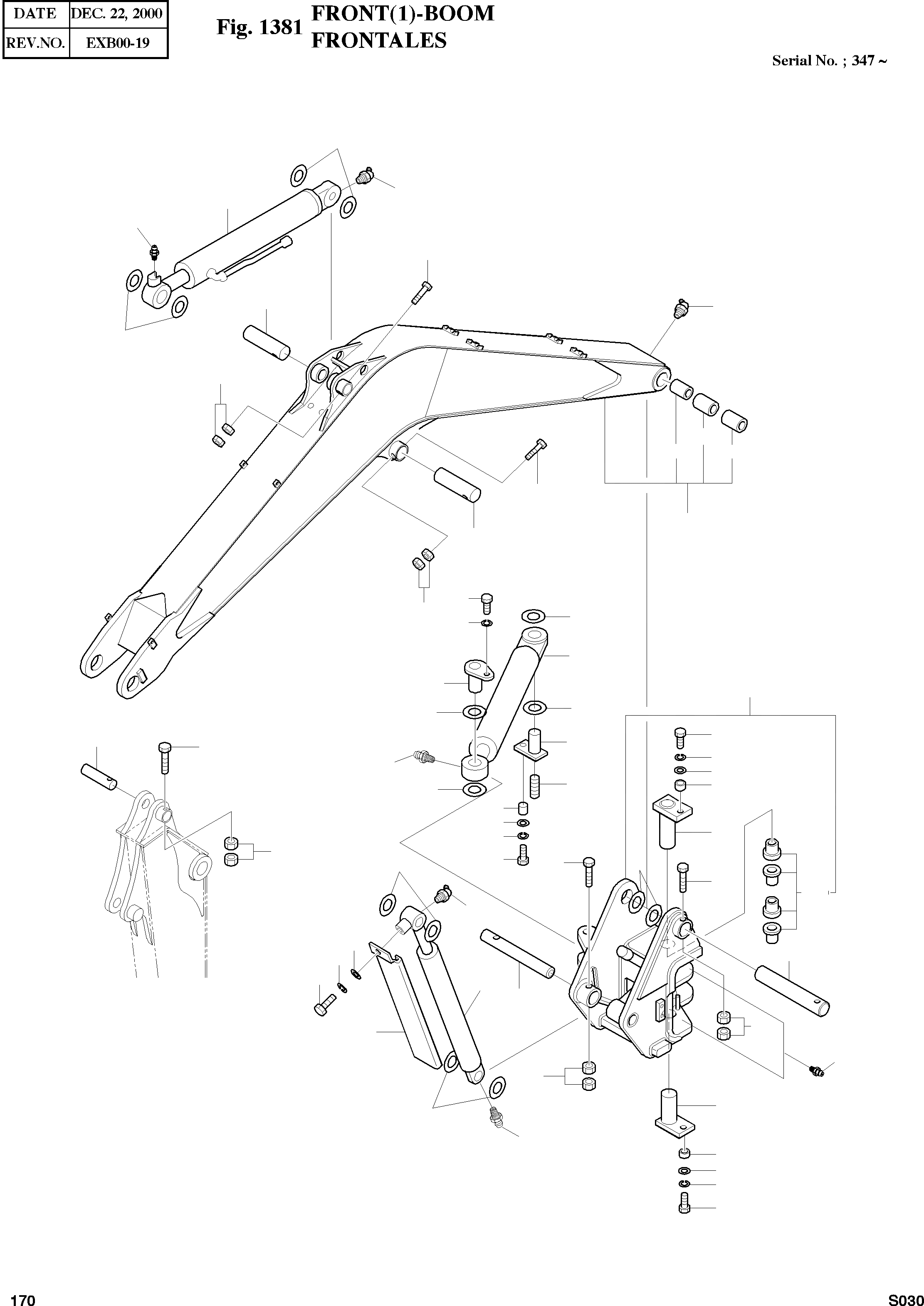 | DATE | DEC. 22, 2000 |
|---|---|
| REV.NO. | EXB00-19 |

Fig. 1381 FRONT(1)-BOOM
FRONTALES

Serial No. ; 347 ~

170

S030