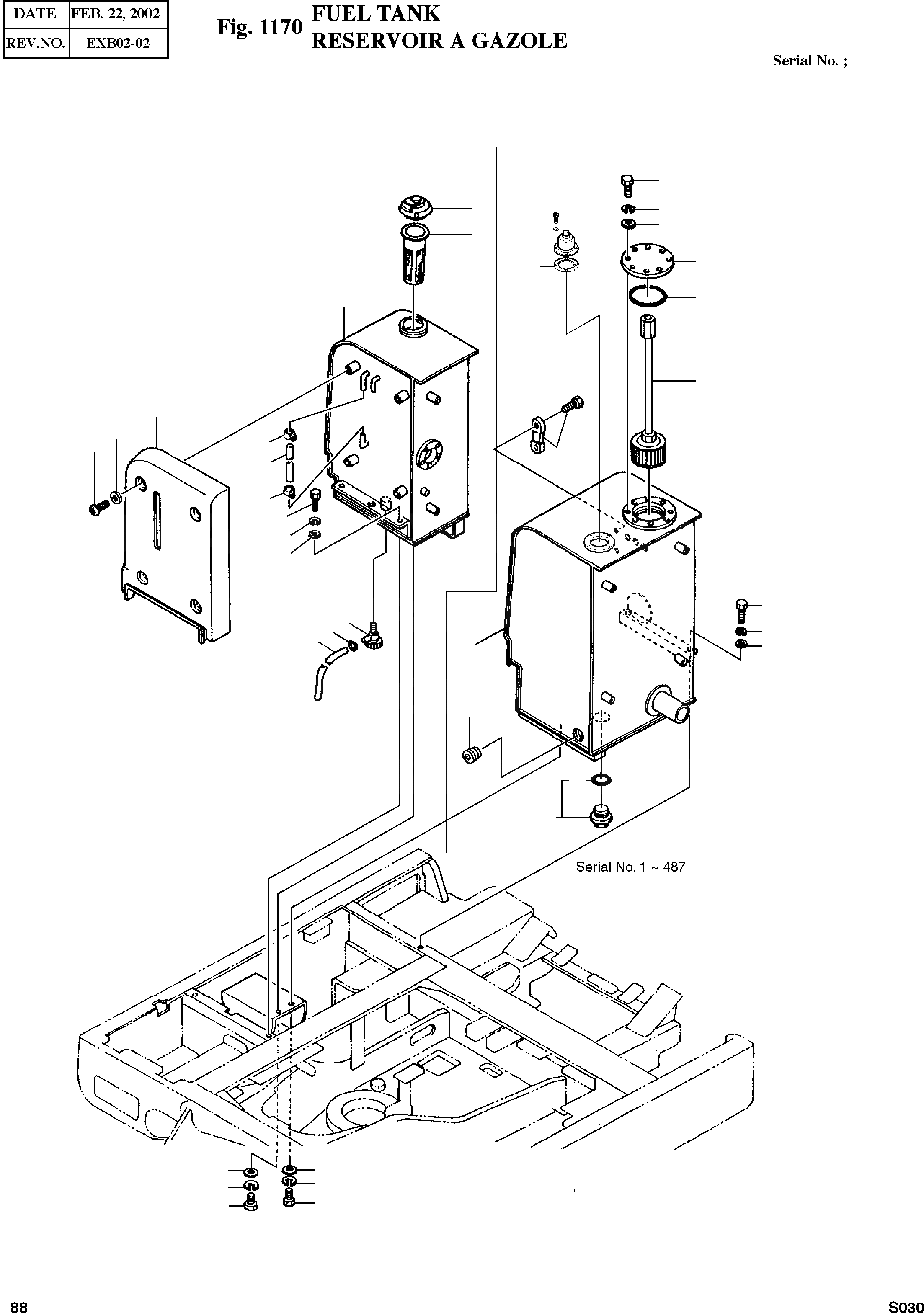 | DATE | FEB. 22, 2002 |
|---|---|
| REV.NO. | EXB02-02 |

Fig. 1170 FUEL TANK
RESERVOIR A GAZOLE

Serial No. ;

Serial No. 1 ~ 487

88

S030