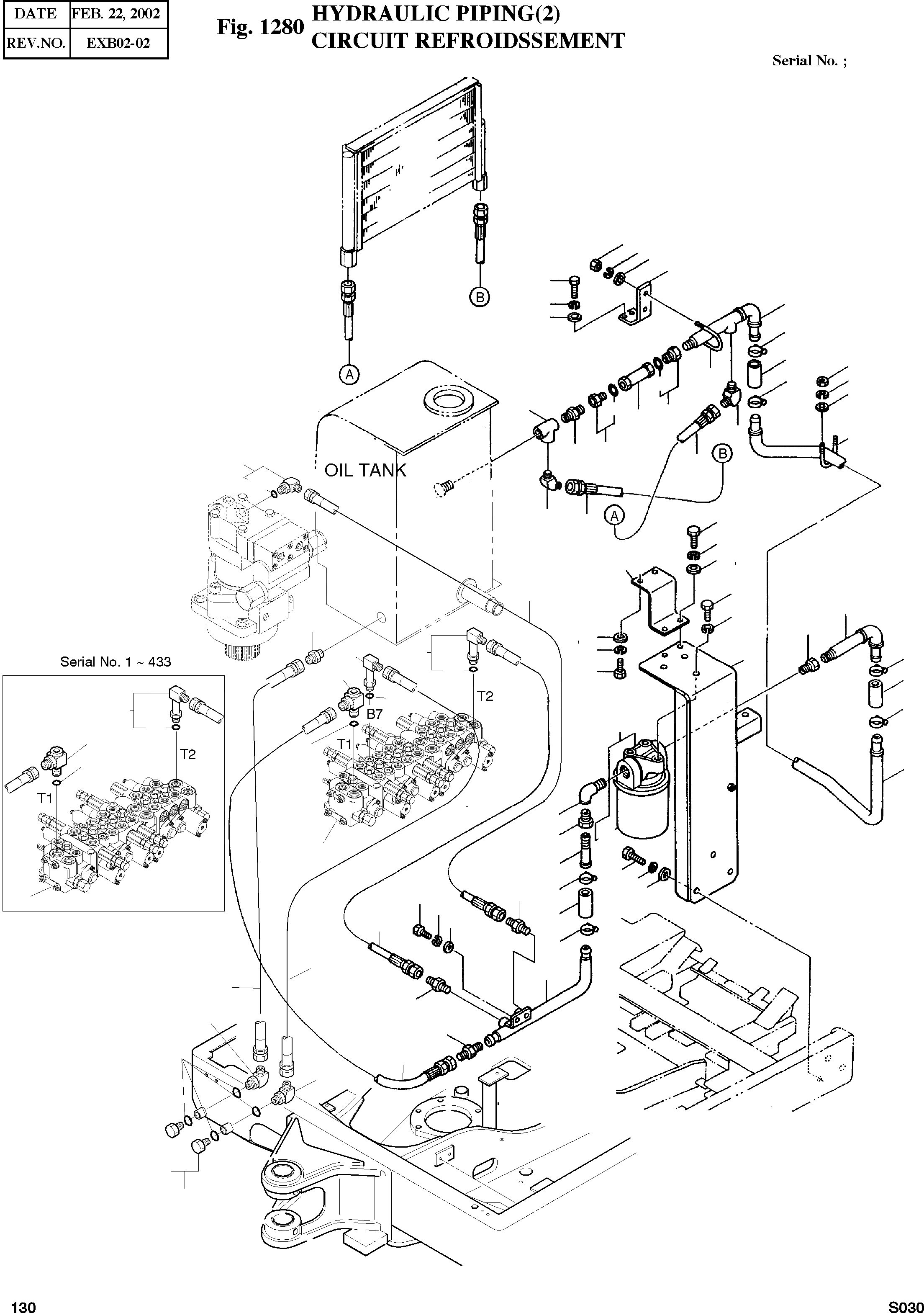 | DATE | FEB. 22, 2002 |
|---|---|
| REV.NO. | EXB02-02 |

Fig. 1280 HYDRAULIC PIPING(2)
CIRCUIT REFROIDSSEMENT

Serial No. ;

B

A

OIL TANK

B

A

Serial No. 1 ~ 433

T2

T1

T2

B7

T1

130

S030