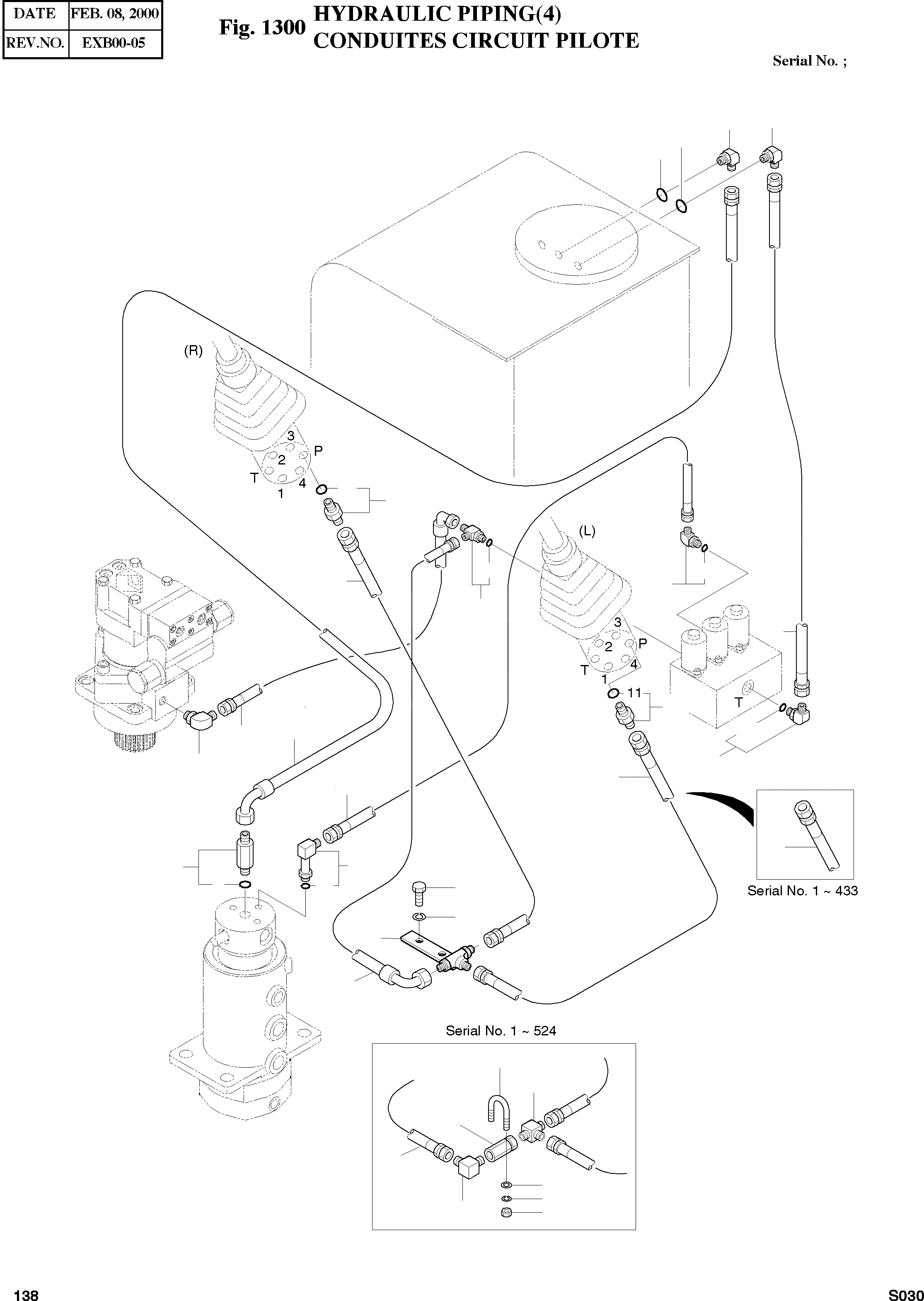 | DATE | FEB. 08, 2000 |
|---|---|
| REV.NO. | EXB00-05 |

Fig. 1300 HYDRAULIC PIPING(4)
CONDUITES CIRCUIT PILOTE

Serial No. ;

(R)

3
P
2
T
4
1

(L)

3
2
P
T
4
1
11

T

Serial No. 1 ~ 433

Serial No. 1 ~ 524

138

S030