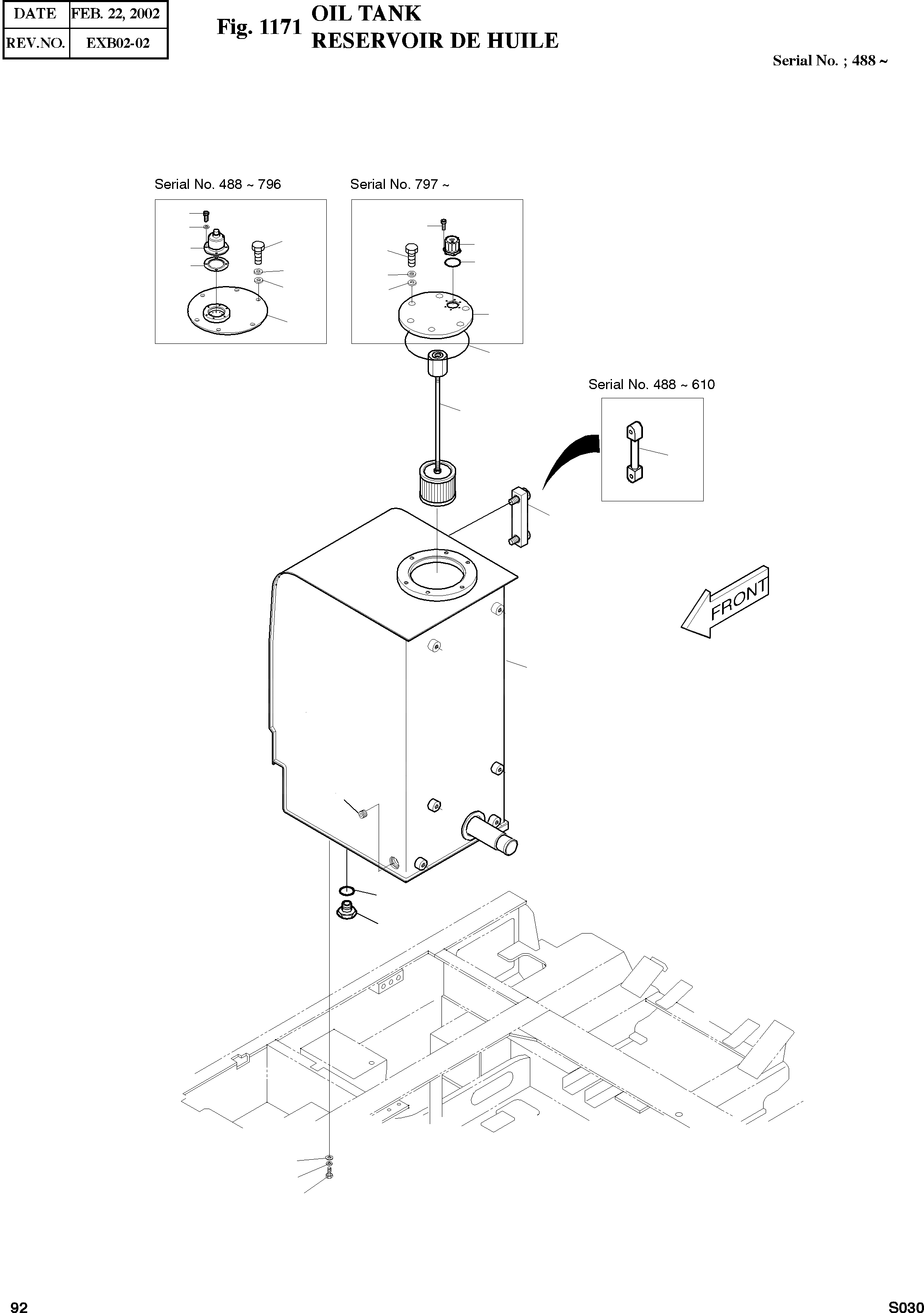 | DATE | FEB. 22, 2002 |
|---|---|
| REV.NO. | EXB02-02 |

Fig. 1171 OIL TANK
RESERVOIR DE HUILE

Serial No. ; 488 ~

Serial No. 488 ~ 796

Serial No. 797 ~

Serial No. 488 ~ 610

FRONT

92

S030