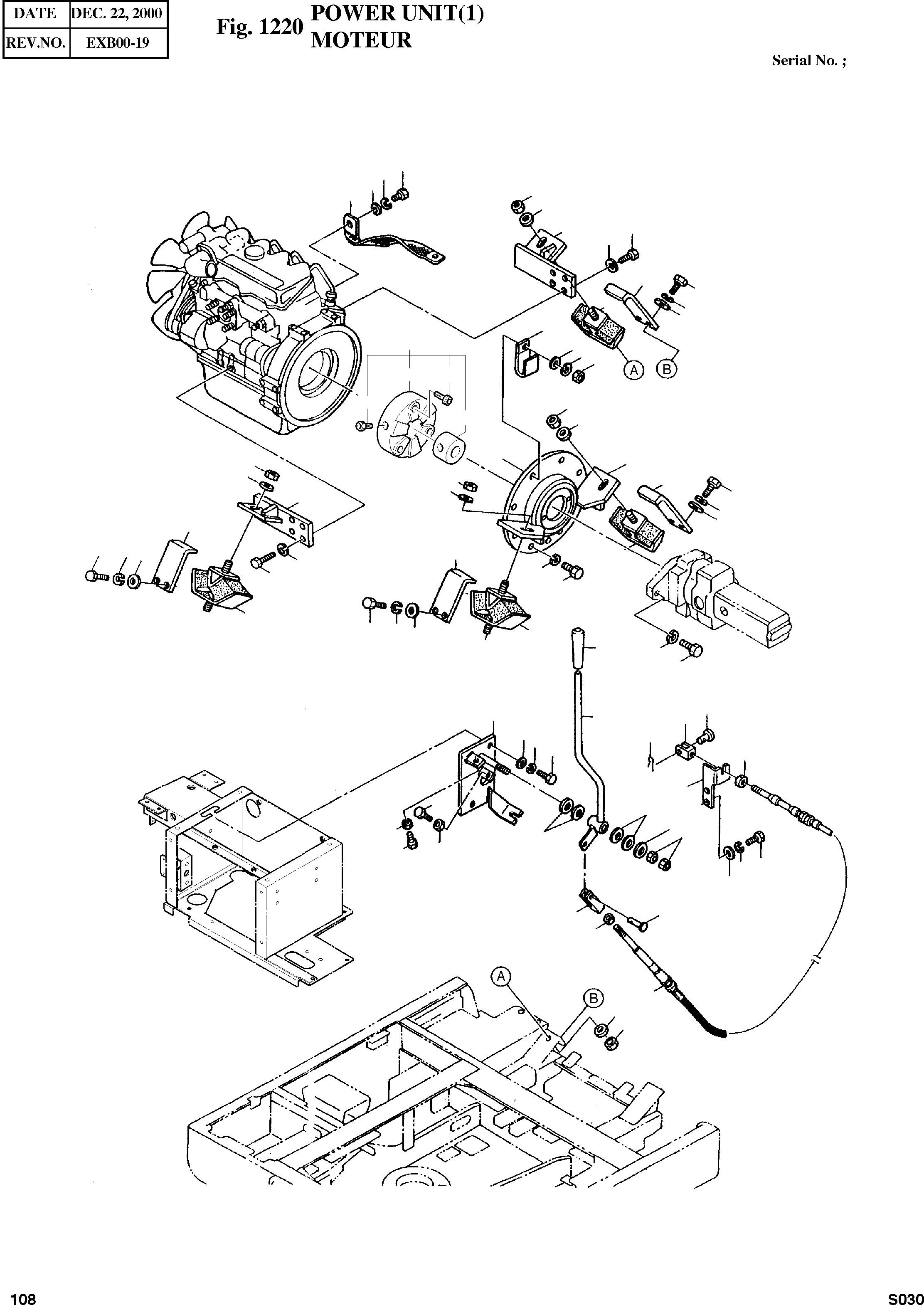 | DATE | DEC. 22, 2000 |
|---|---|
| REV.NO. | EXB00-19 |

Fig. 1220 POWER UNIT(1) MOTEUR

Serial No. ;

A B

A

B

108

S030