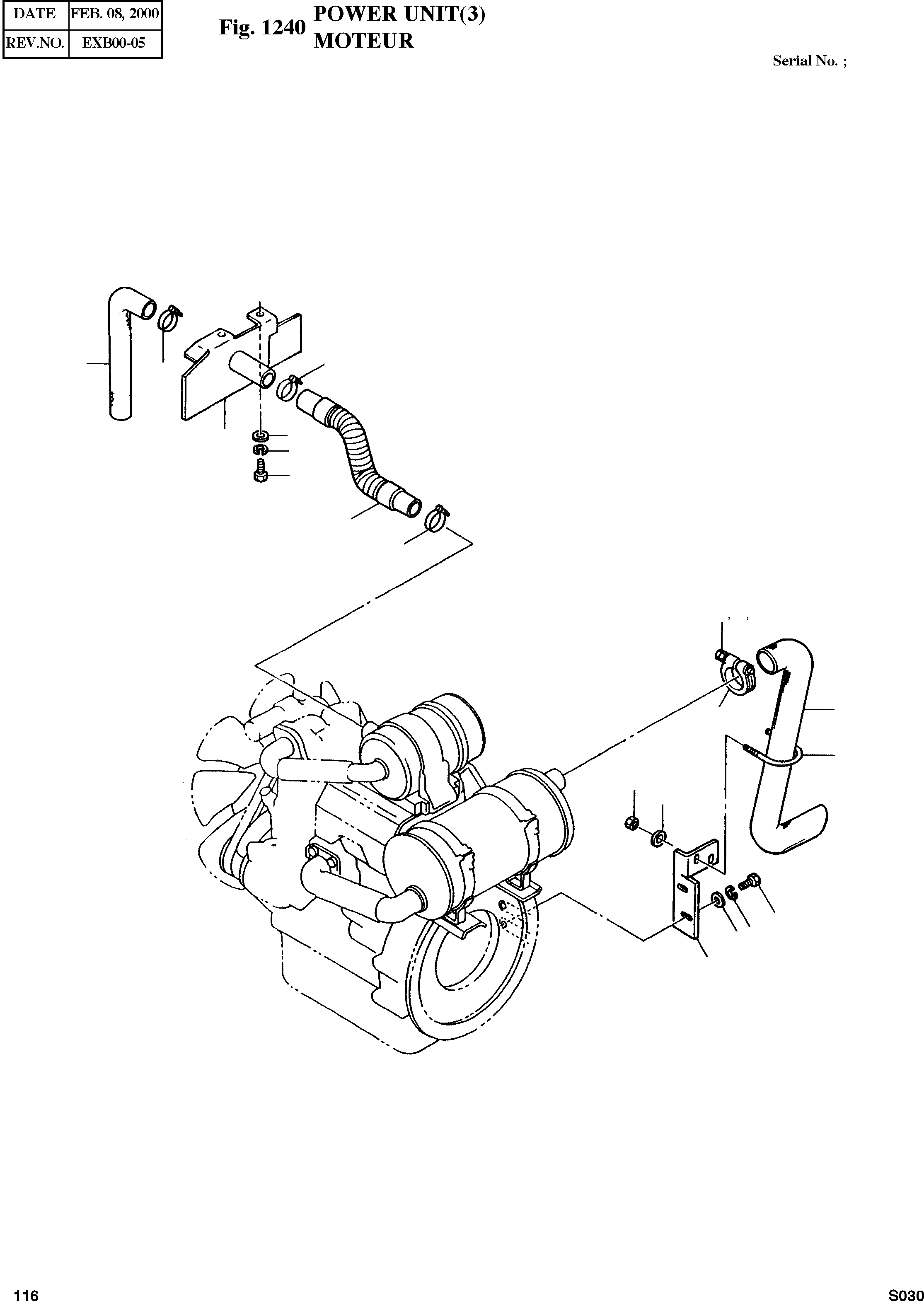 | DATE | FEB. 08, 2000 |
|---|---|
| REV.NO. | EXB00-05 |

Fig. 1240 POWER UNIT(3)
MOTEUR

Serial No. ;

116

S030