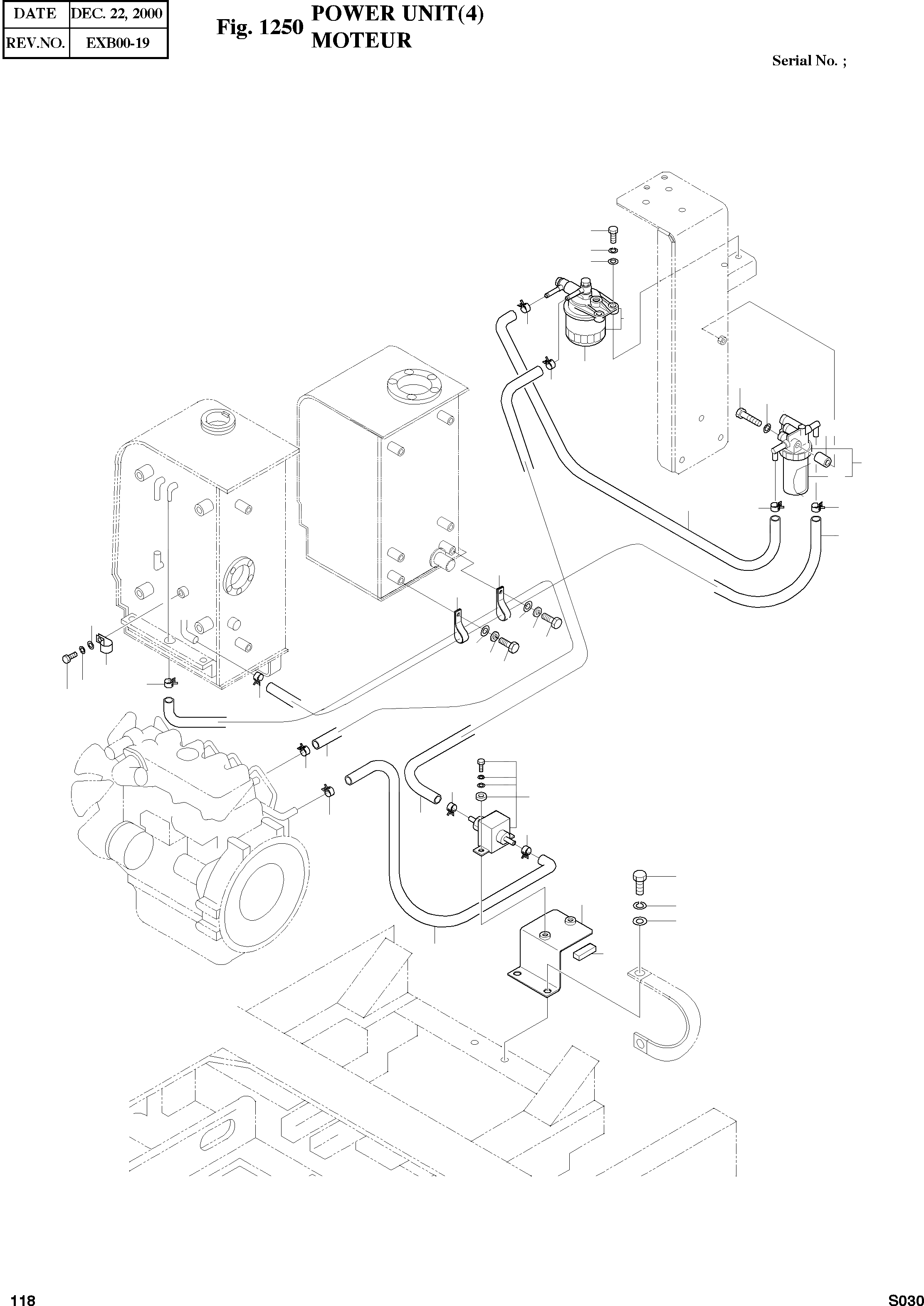 | DATE | DEC. 22, 2000 |
|---|---|
| REV.NO. | EXB00-19 |

Fig. 1250 POWER UNIT(4)
MOTEUR

Serial No. ;

118

S030