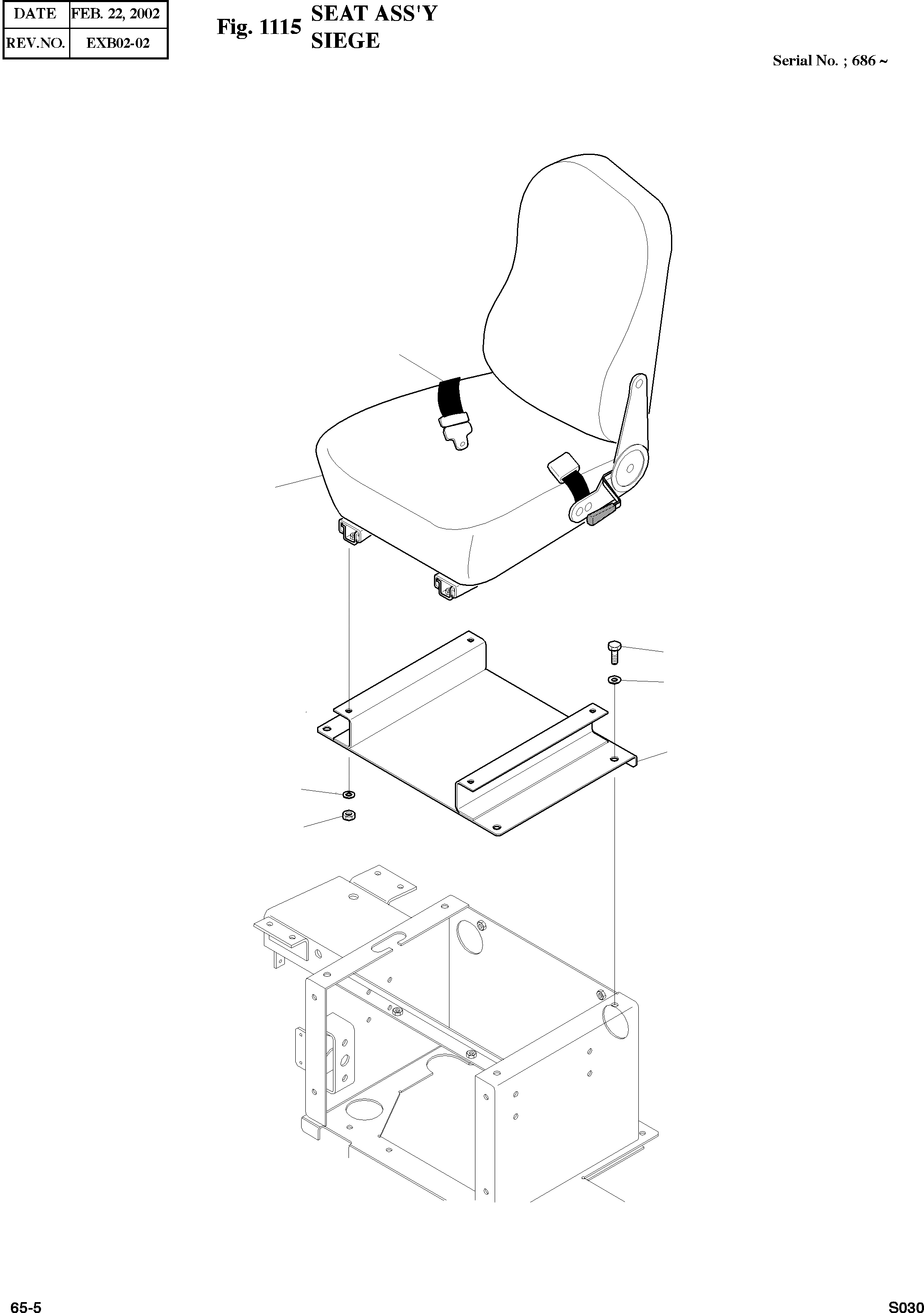 | DATE | FEB. 22, 2002 |
|---|---|
| REV.NO. | EXB02-02 |

Fig. 1115 SEAT ASS'Y
SIEGE

Serial No. ; 686 ~

65-5

S030