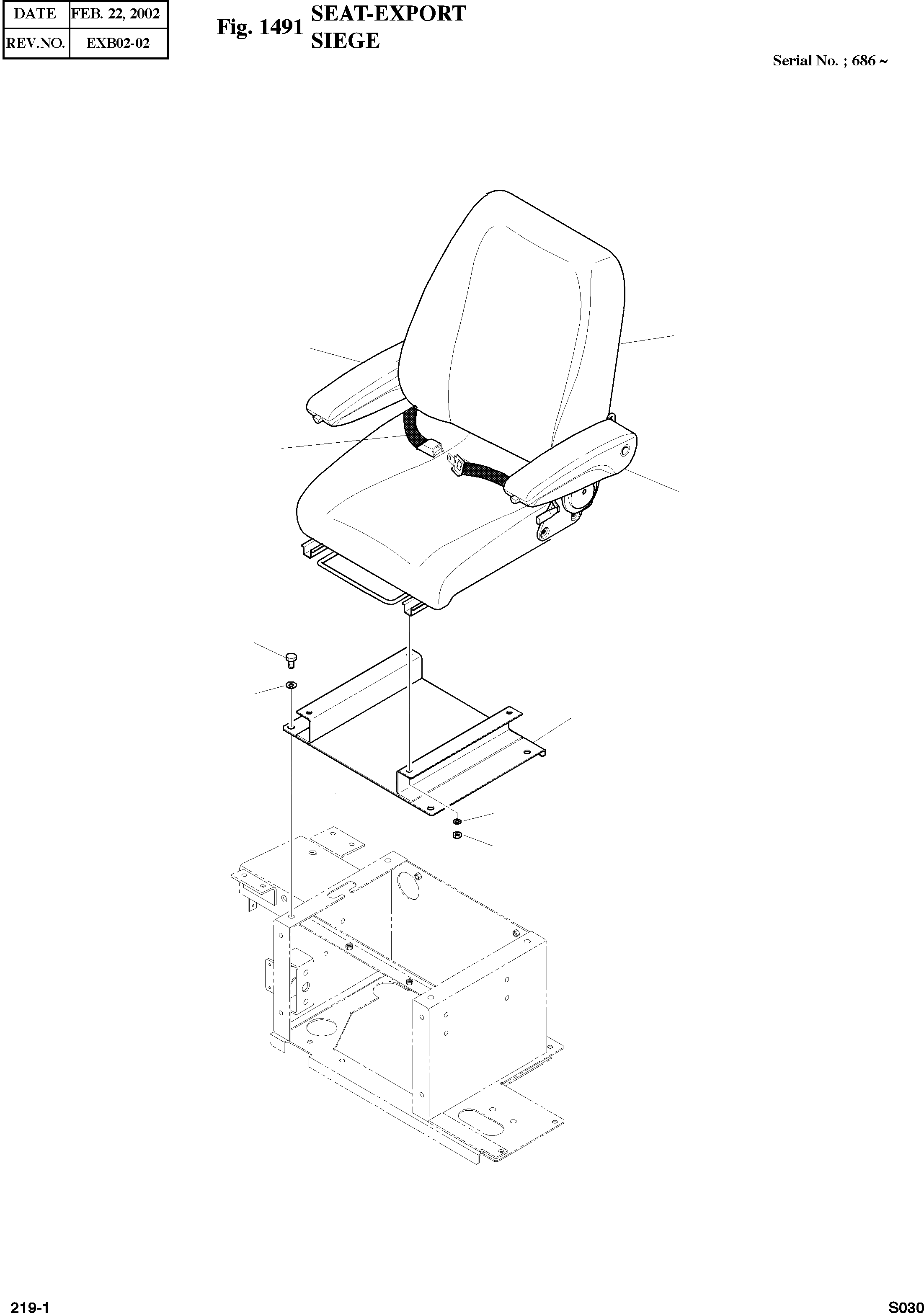 | DATE | FEB. 22, 2002 |
|---|---|
| REV.NO. | EXB02-02 |

Fig. 1491 SEAT-EXPORT
SIEGE

Serial No. ; 686 ~

219-1

S030