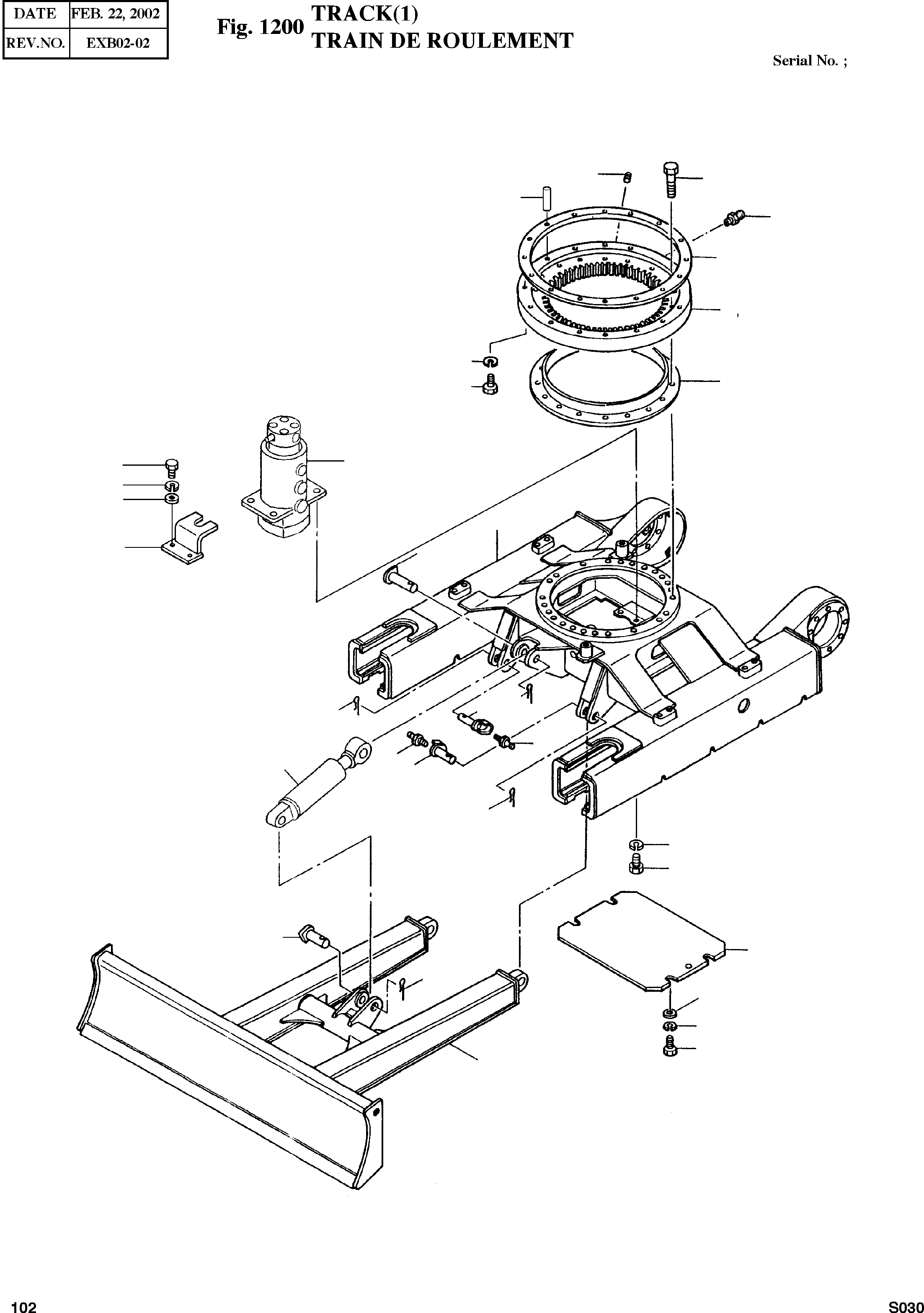 | DATE | FEB. 22, 2002 |
|---|---|
| REV.NO. | EXB02-02 |

Fig. 1200 TRACK(1)
TRAIN DE ROULEMENT

Serial No. ;

102

S030