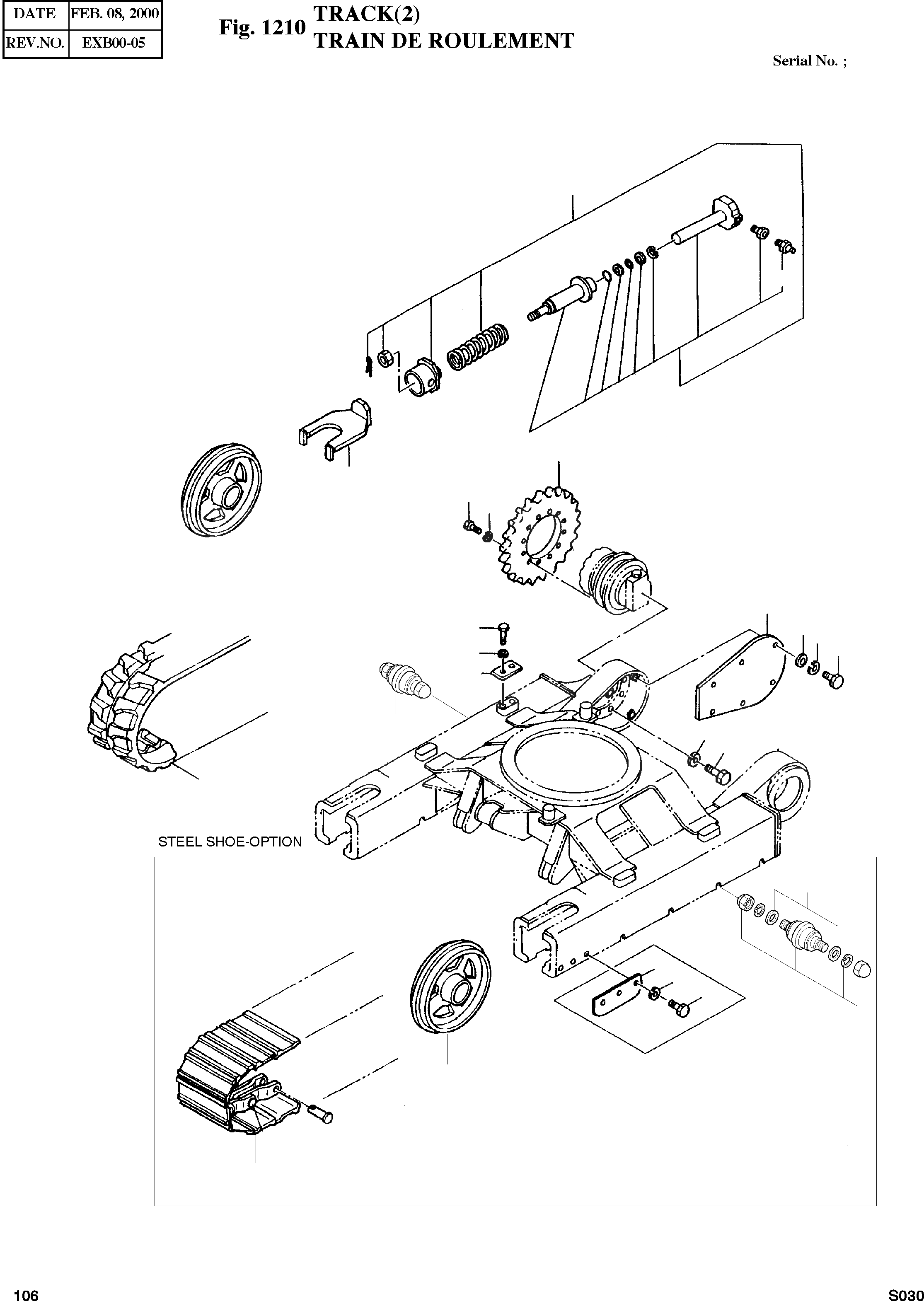 | DATE | FEB. 08, 2000 |
|---|---|
| REV.NO. | EXB00-05 |

Fig. 1210 TRACK(2)
TRAIN DE ROULEMENT

Serial No. ;

STEEL SHOE-OPTION

106

S030