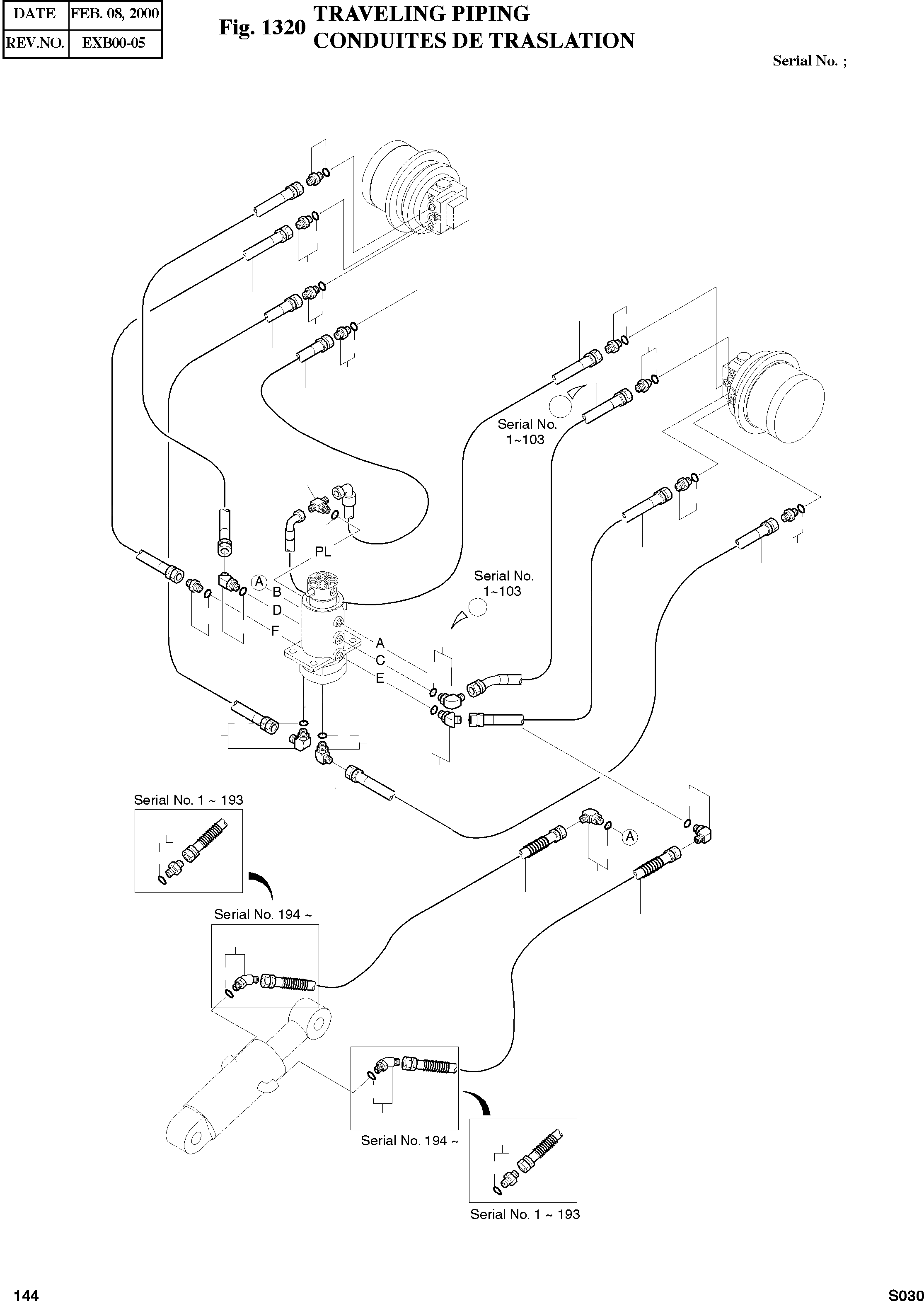 | DATE | FEB. 08, 2000 |
|---|---|
| REV.NO. | EXB00-05 |

Fig. 1320 TRAVELING PIPING
CONDUITES DE TRASLATION

Serial No. ;

Serial No. 1~103

PL

A B D F

Serial No. 1~103

A C E

Serial No. 1 ~ 193

A

Serial No. 194 ~

Serial No. 194 ~

Serial No. 1 ~ 193

144

S030