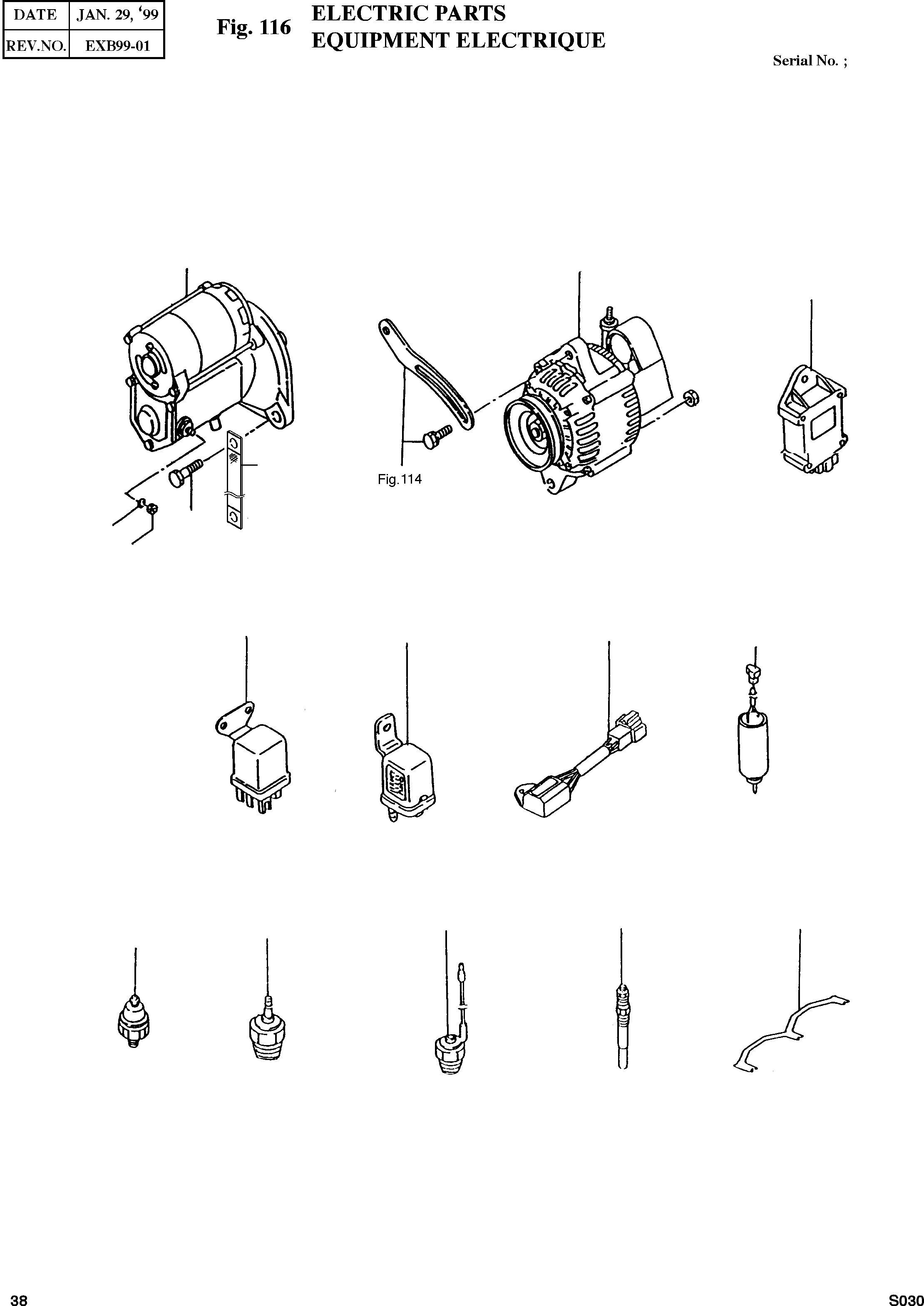 | DATE | JAN. 29, '99 |
|---|---|
| REV.NO. | EXB99-01 |

Fig. 116 ELECTRIC PARTS
EQUIPMENT ELECTRIQUE

Serial No. ;

Fig.114

38

S030