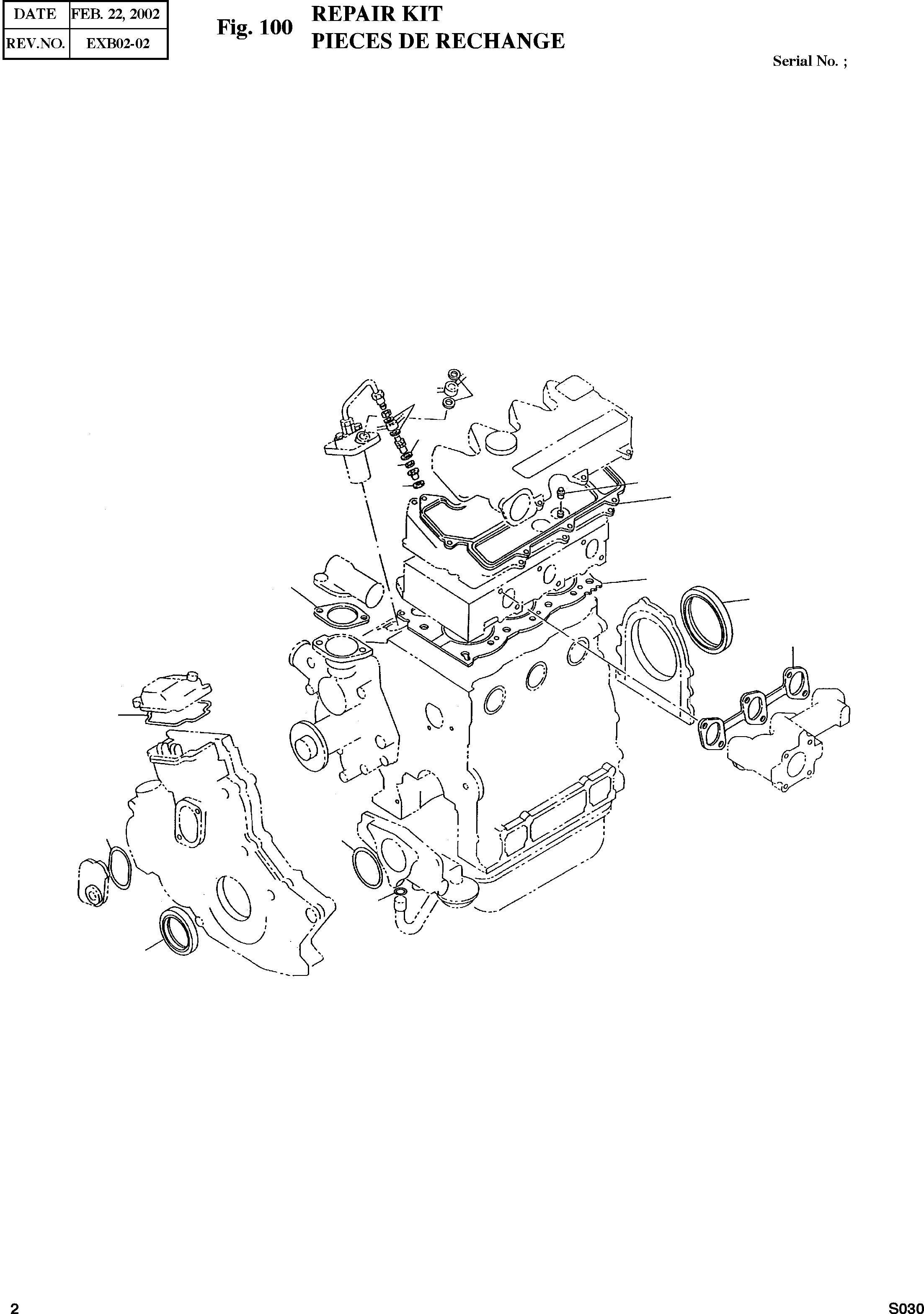 | DATE | FEB. 22, 2002 |
|---|---|
| REV.NO. | EXB02-02 |

Fig. 100 REPAIR KIT
PIECES DE RECHANGE

Serial No. ;

2

S030