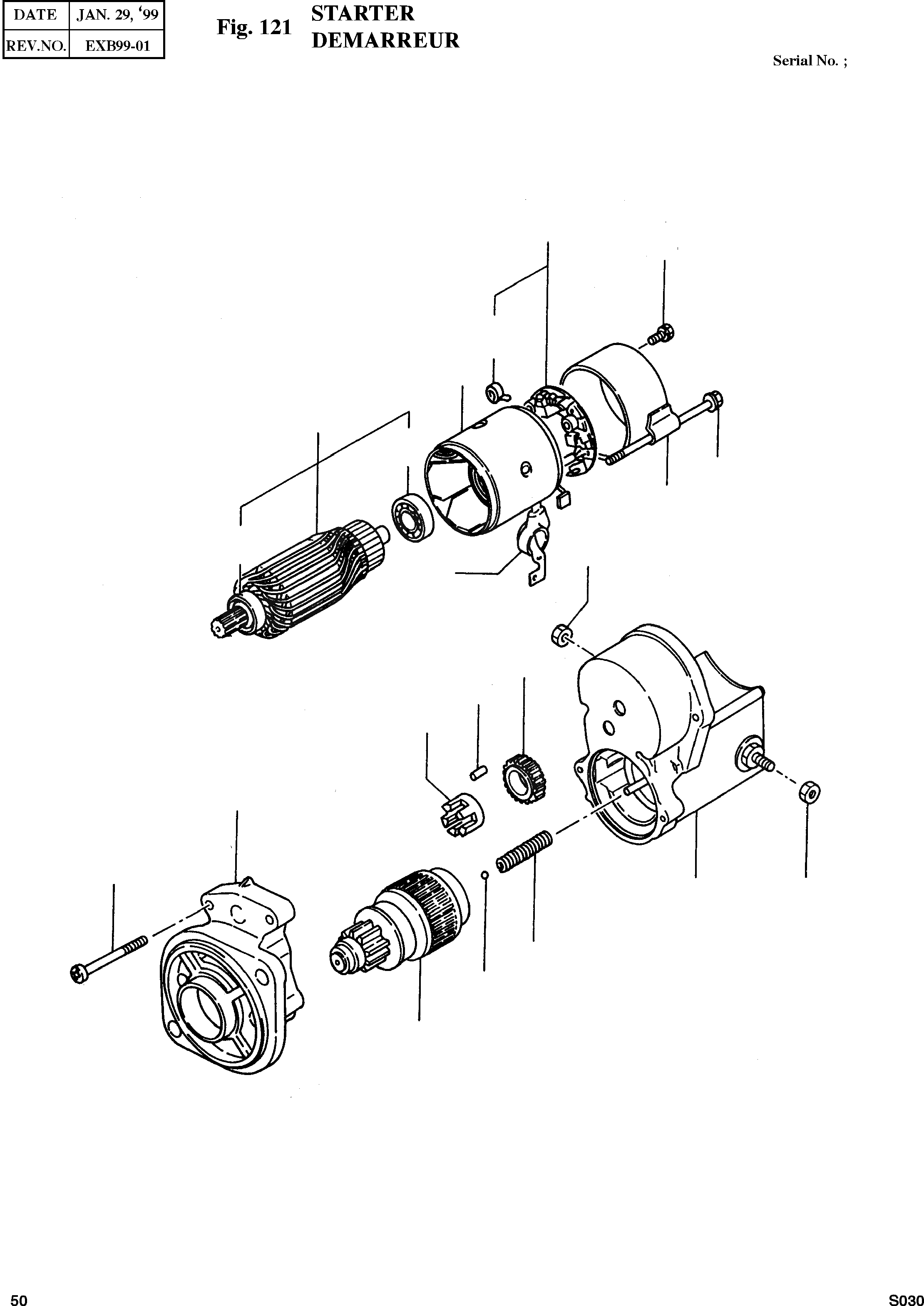 | DATE | JAN. 29, '99 |
|---|---|
| REV.NO. | EXB99-01 |

Fig. 121 STARTER
DEMARREUR

Serial No. ;

50

S030