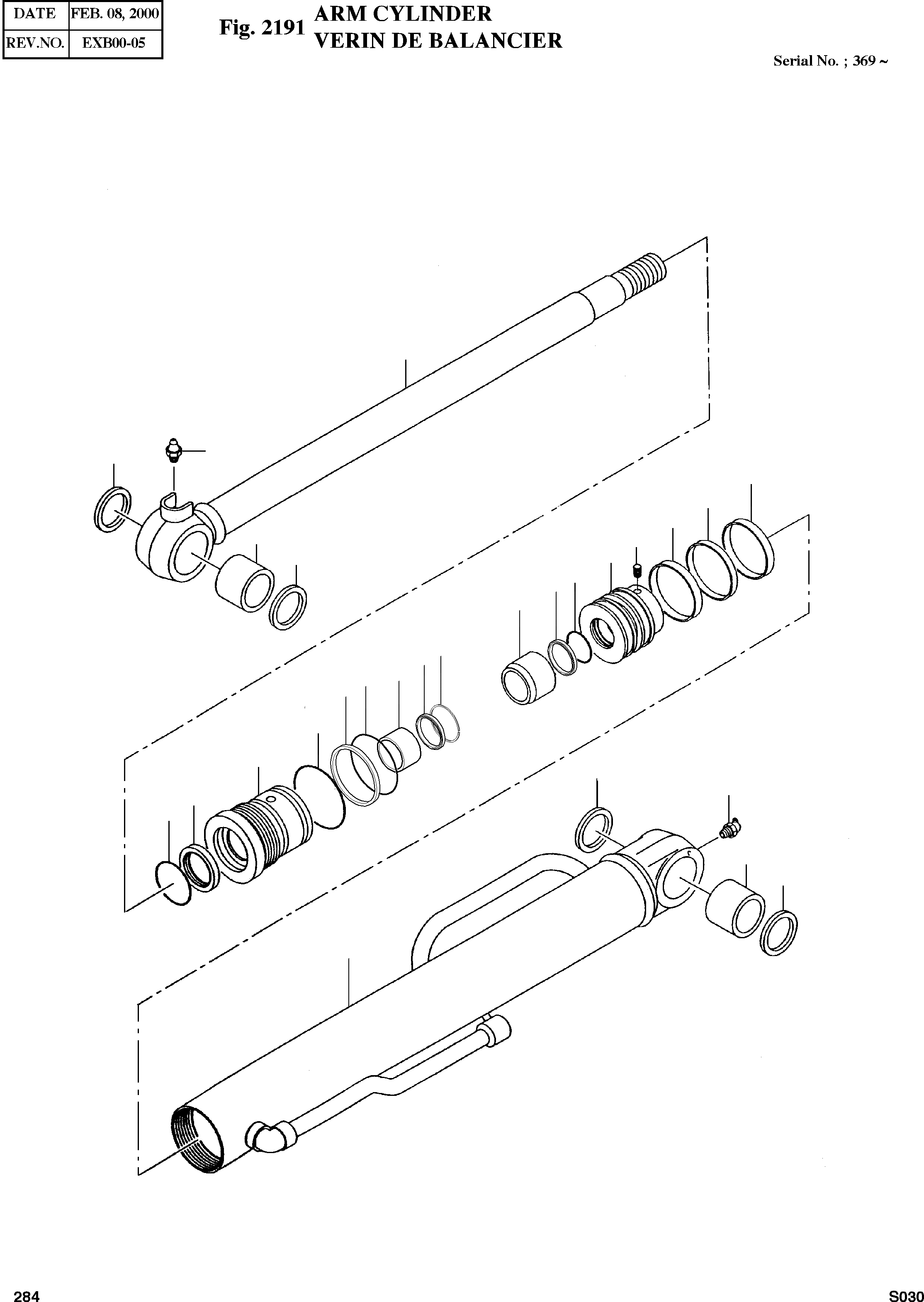 | DATE | FEB. 08, 2000 |
|---|---|
| REV.NO. | EXB00-05 |

Fig. 2191 ARM CYLINDER
VERIN DE BALANCIER

Serial No. ; 369 ~

284

S030