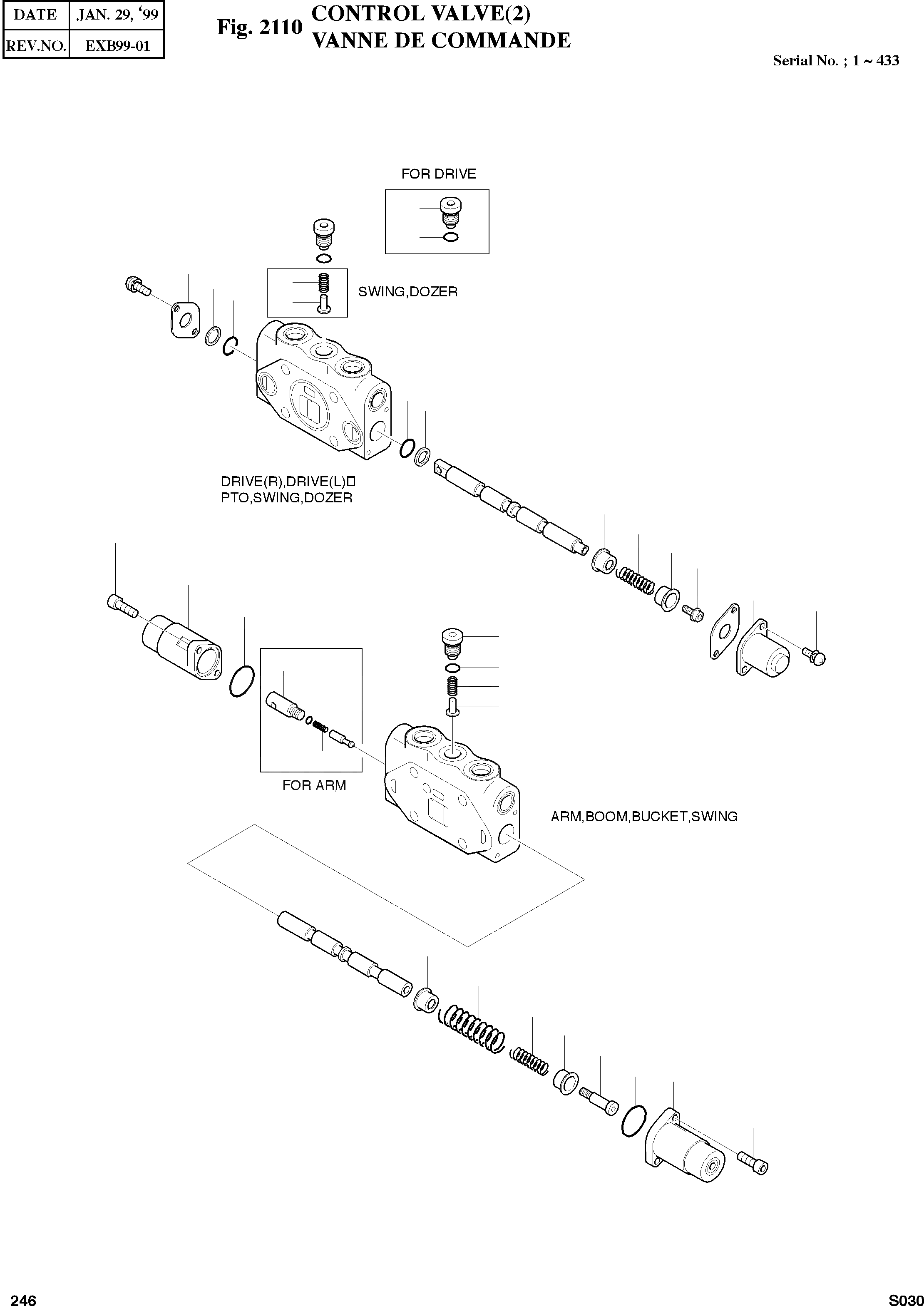 | DATE | JAN. 29, '99 |
|---|---|
| REV.NO. | EXB99-01 |

Fig. 2110 CONTROL VALVE(2)
VANNE DE COMMANDE

Serial No. ; 1 ~ 433

FOR DRIVE

SWING,DOZER

DRIVE(R),DRIVE(L)
PTO,SWING,DOZER

FOR ARM

ARM,BOOM,BUCKET,SWING

246

S030