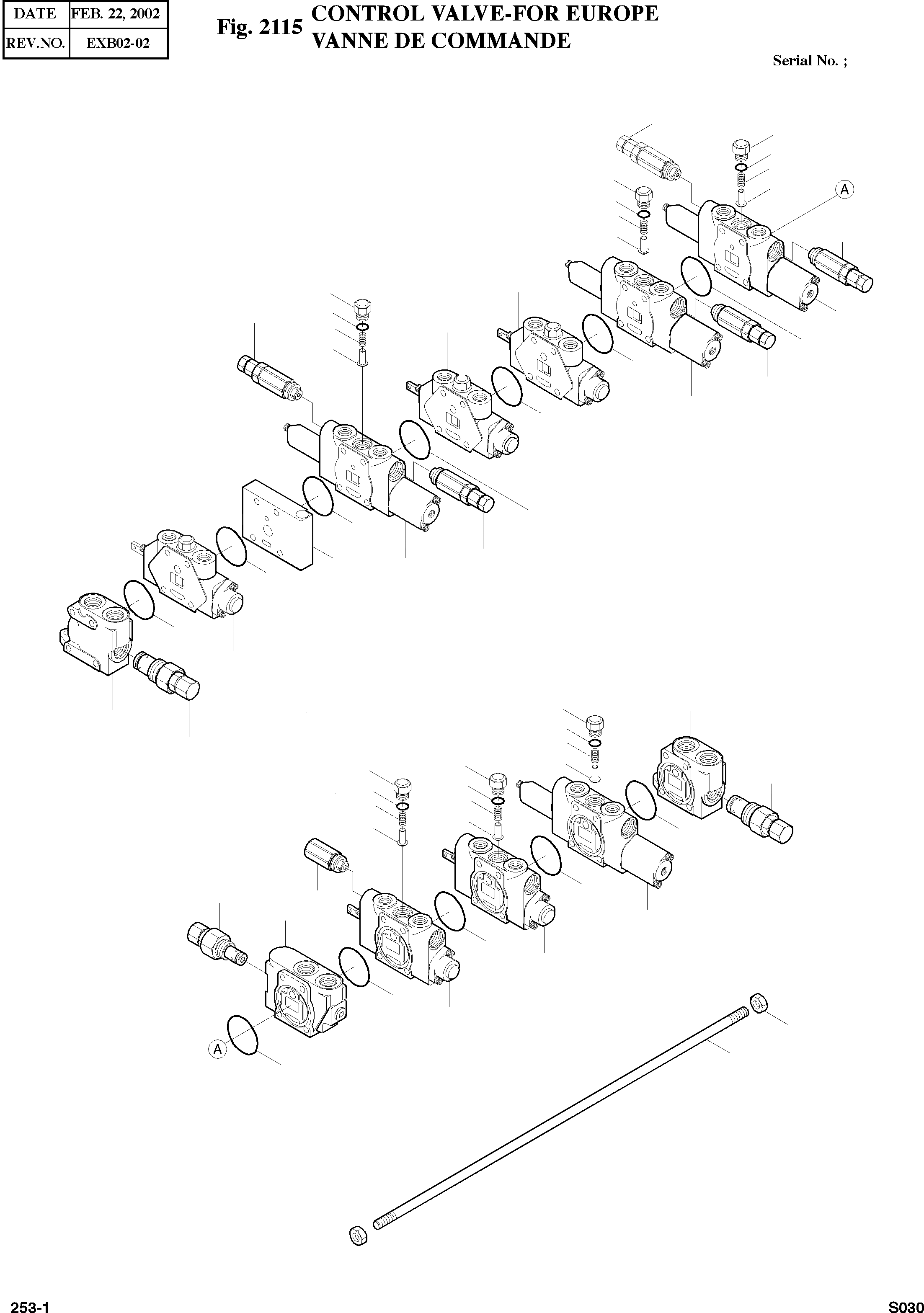 | DATE | FEB. 22, 2002 |
|---|---|
| REV.NO. | EXB02-02 |

Fig. 2115 CONTROL VALVE-FOR EUROPE
VANNE DE COMMANDE

Serial No. ;

A

A

253-1

S030