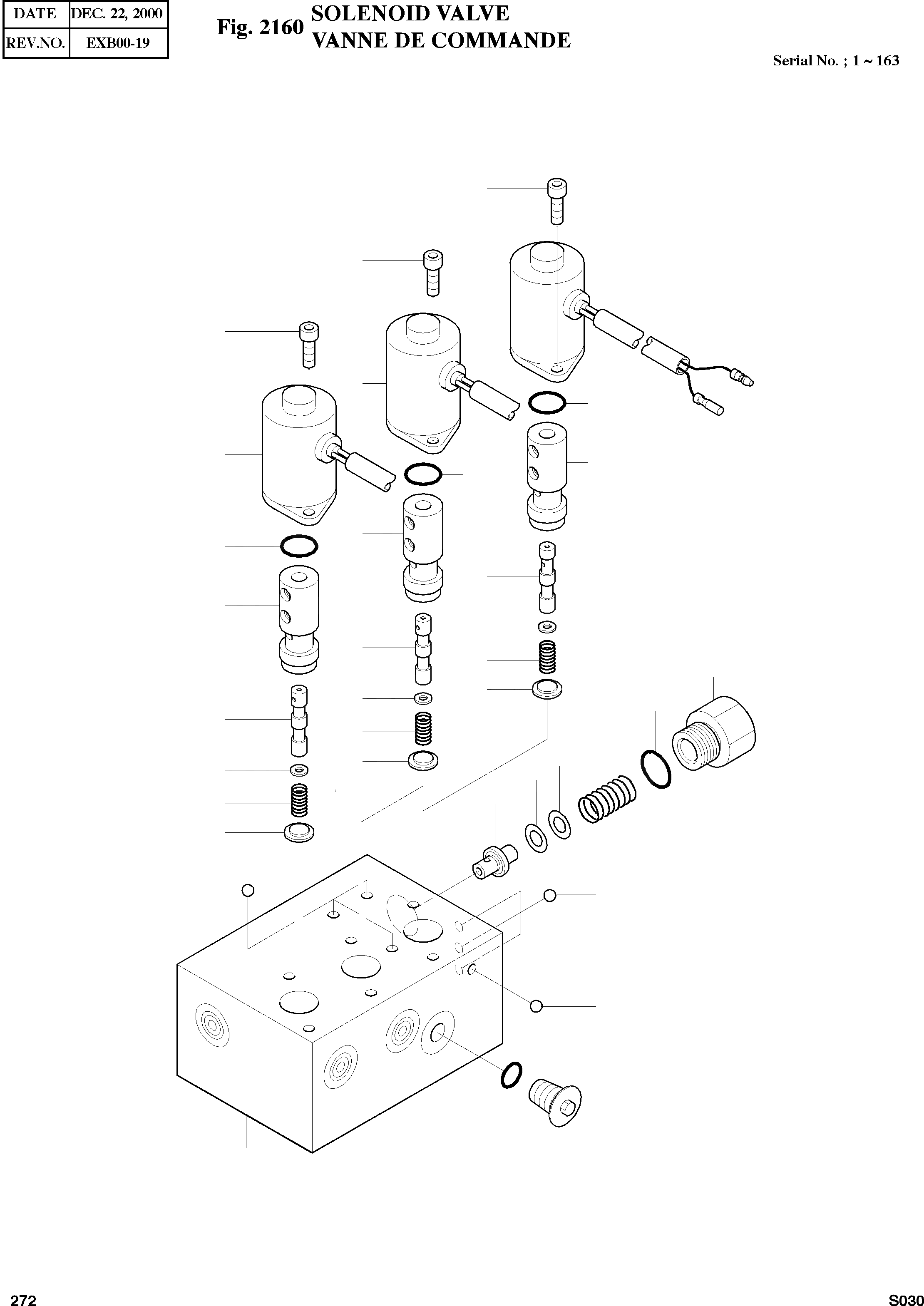 | DATE | DEC. 22, 2000 |
|---|---|
| REV.NO. | EXB00-19 |

Fig. 2160 SOLENOID VALVE
VANNE DE COMMANDE

Serial No. ; 1 ~ 163

272

S030