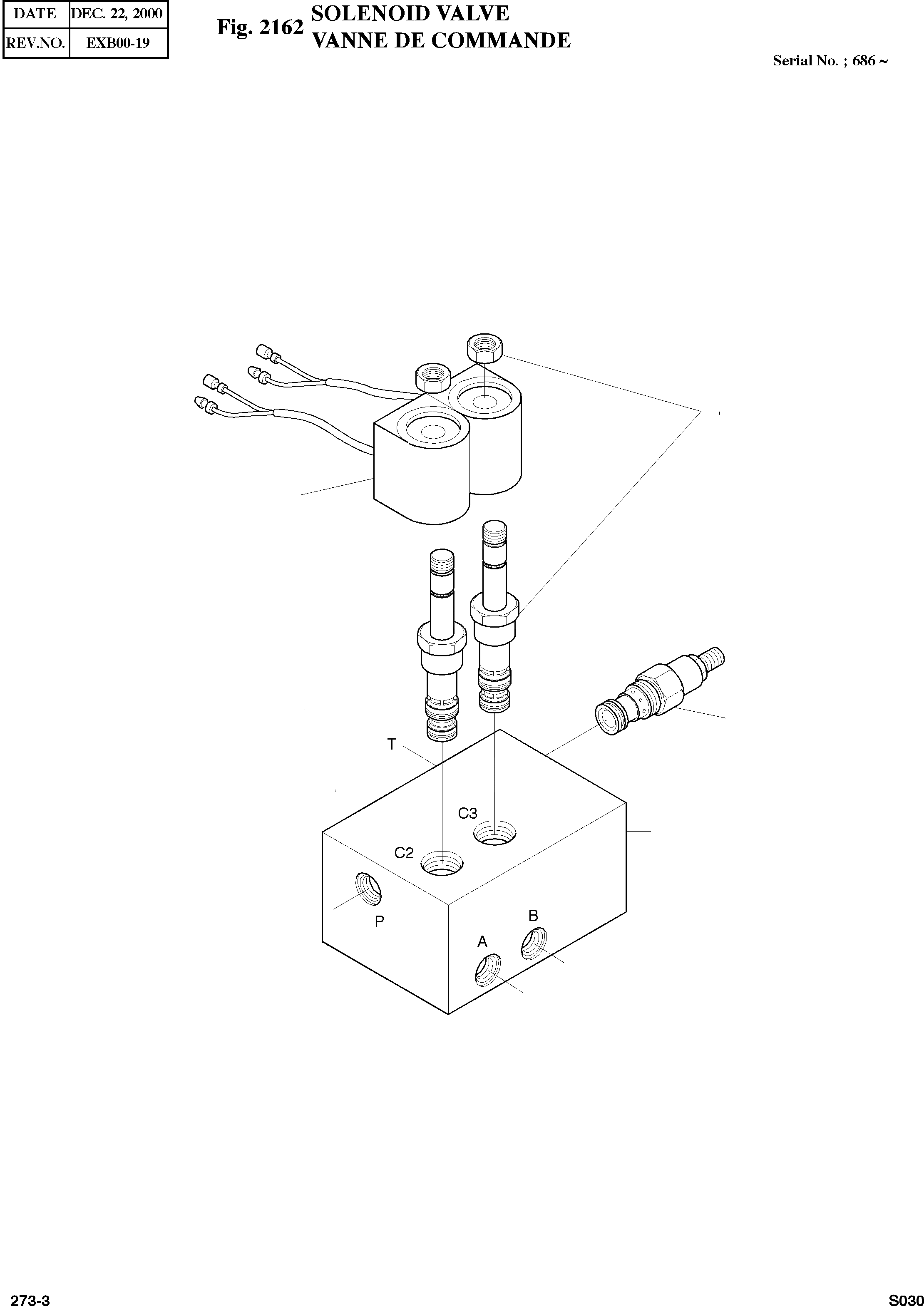 | DATE | DEC. 22, 2000 |
|---|---|
| REV.NO. | EXB00-19 |

Fig. 2162 SOLENOID VALVE
VANNE DE COMMANDE

Serial No. ; 686 ~

T

C3

C2

P

B

A

273-3

S030