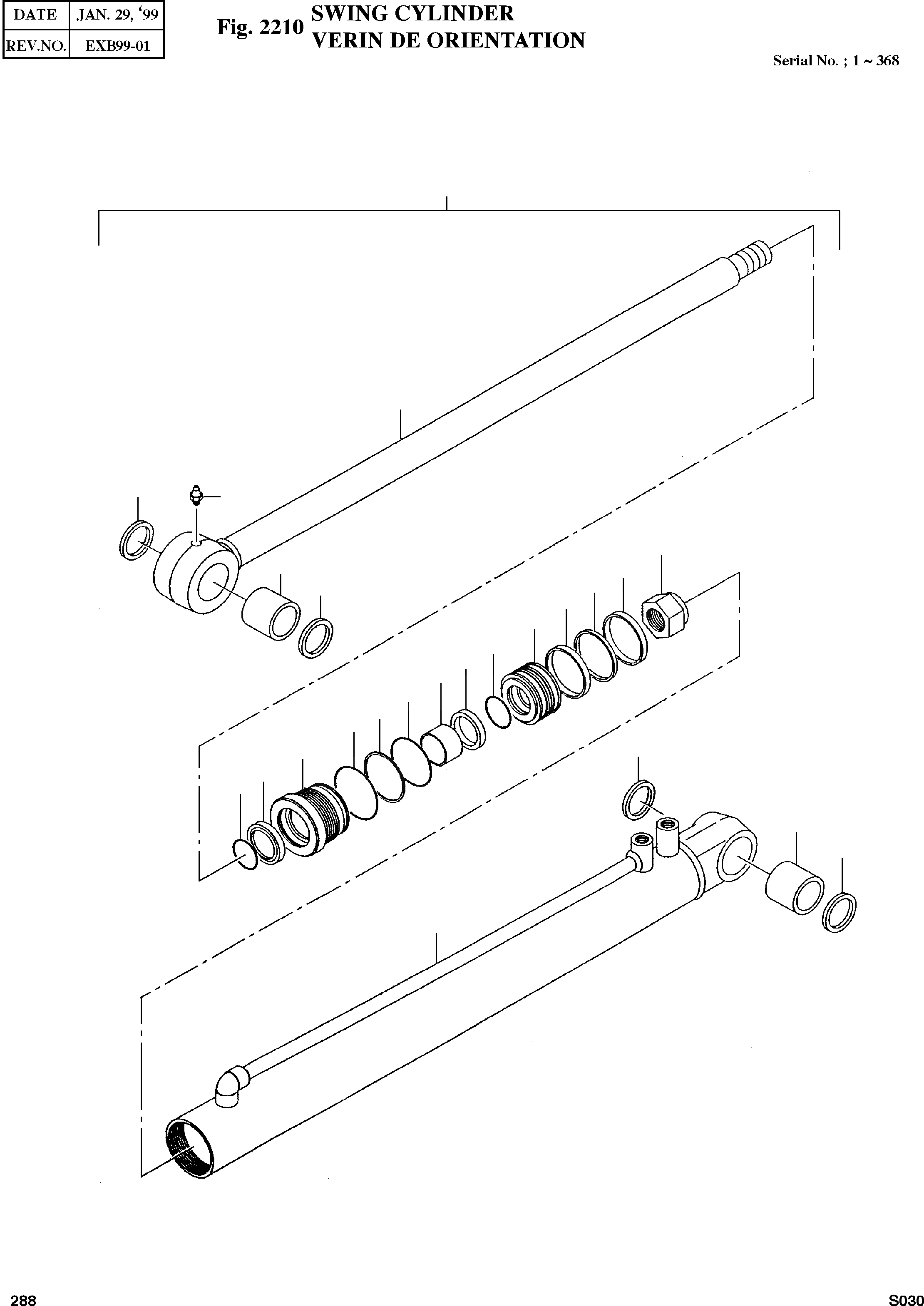 | DATE | JAN. 29, '99 |
|---|---|
| REV.NO. | EXB99-01 |

Fig. 2210 SWING CYLINDER
VERIN DE ORIENTATION

Serial No. ; 1 ~ 368

288

S030