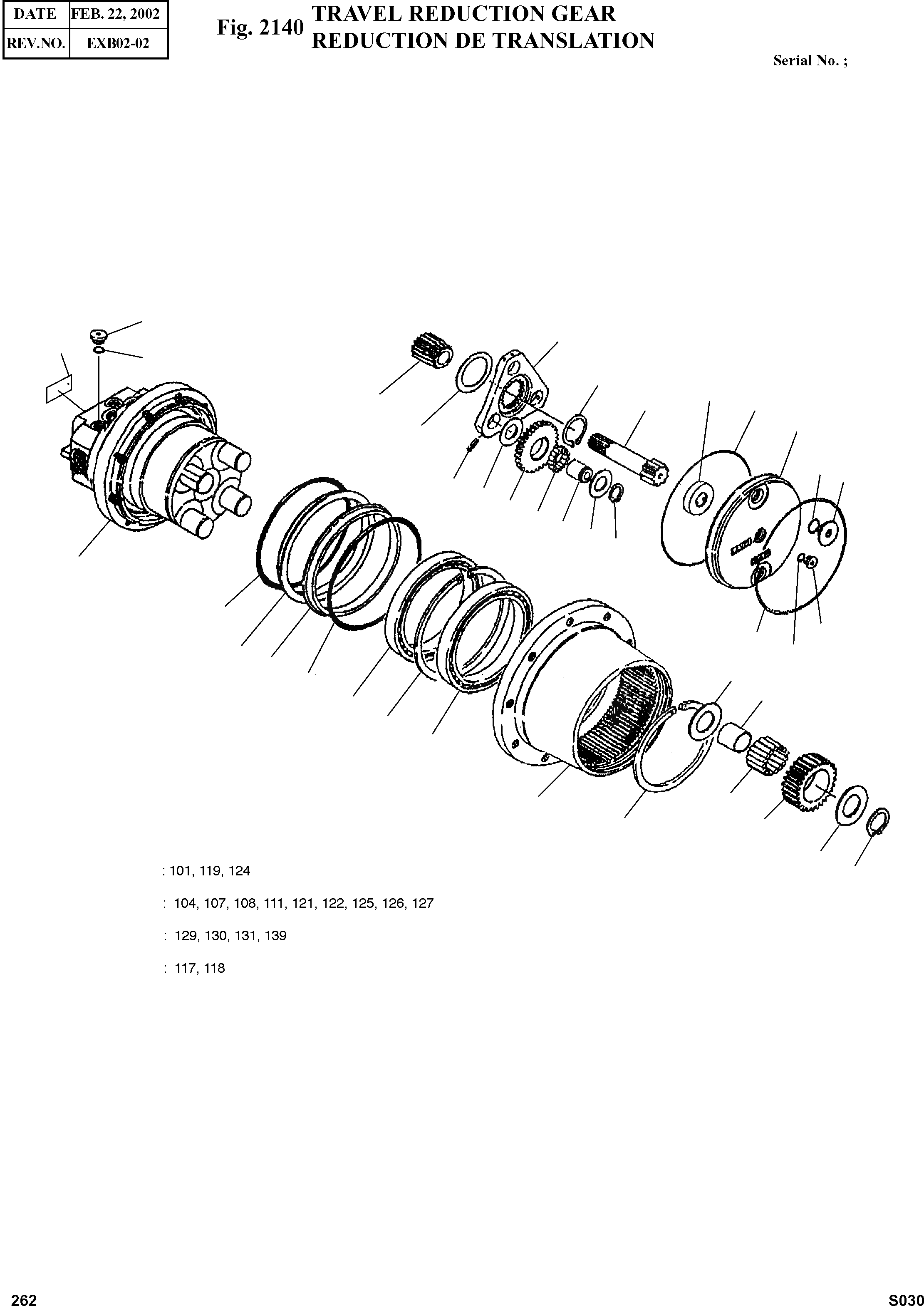 | DATE | FEB. 22, 2002 |
|---|---|
| REV.NO. | EXB02-02 |

Fig. 2140 TRAVEL REDUCTION GEAR
REDUCTION DE TRANSLATION

Serial No. ;

: 101, 119, 124

: 104, 107, 108, 111, 121, 122, 125, 126, 127

: 129, 130, 131, 139

: 117, 118

262

S030