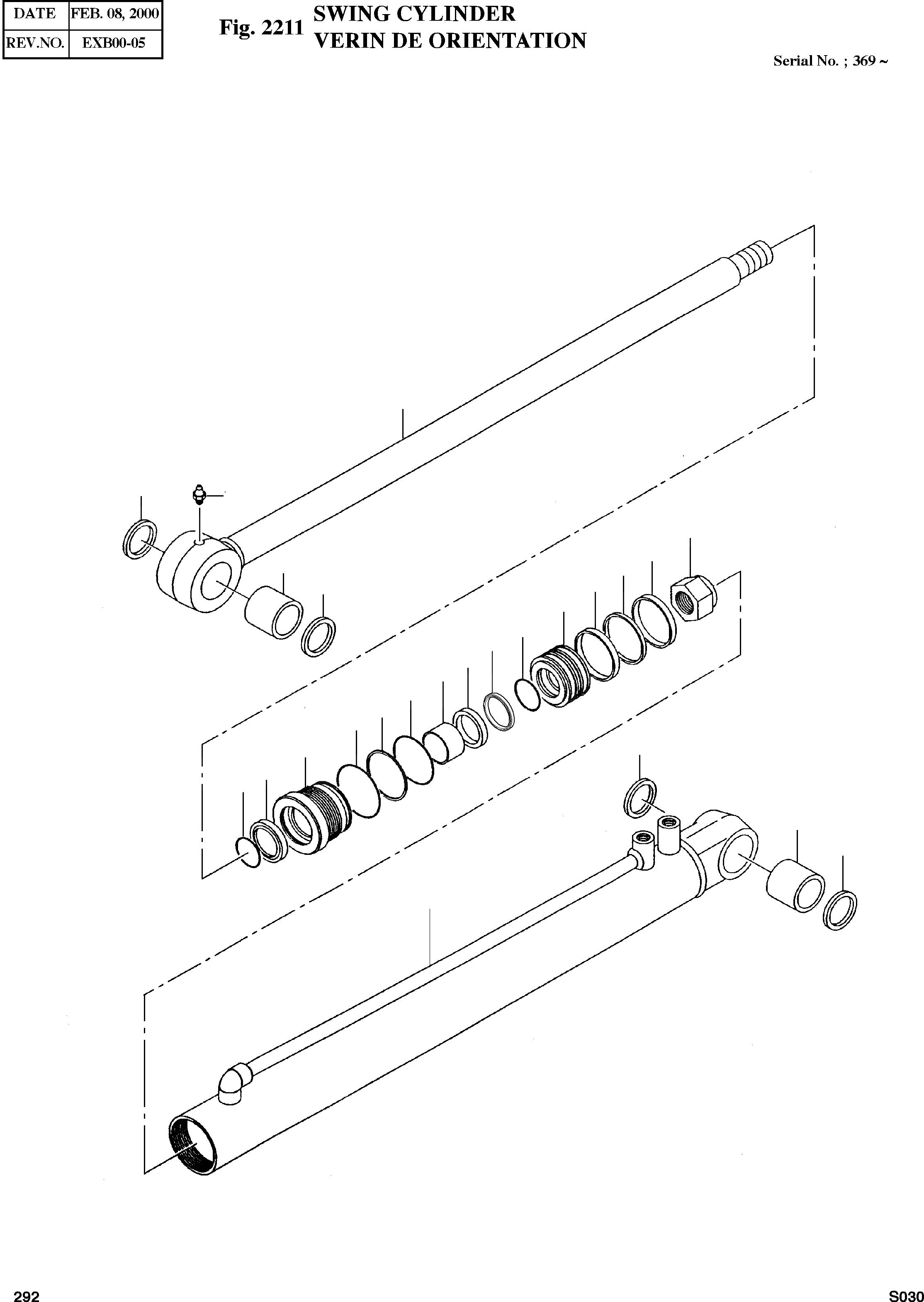 | DATE | FEB. 08, 2000 |
|---|---|
| REV.NO. | EXB00-05 |

Fig. 2211 SWING CYLINDER
VERIN DE ORIENTATION

Serial No. ; 369 ~

292

S030