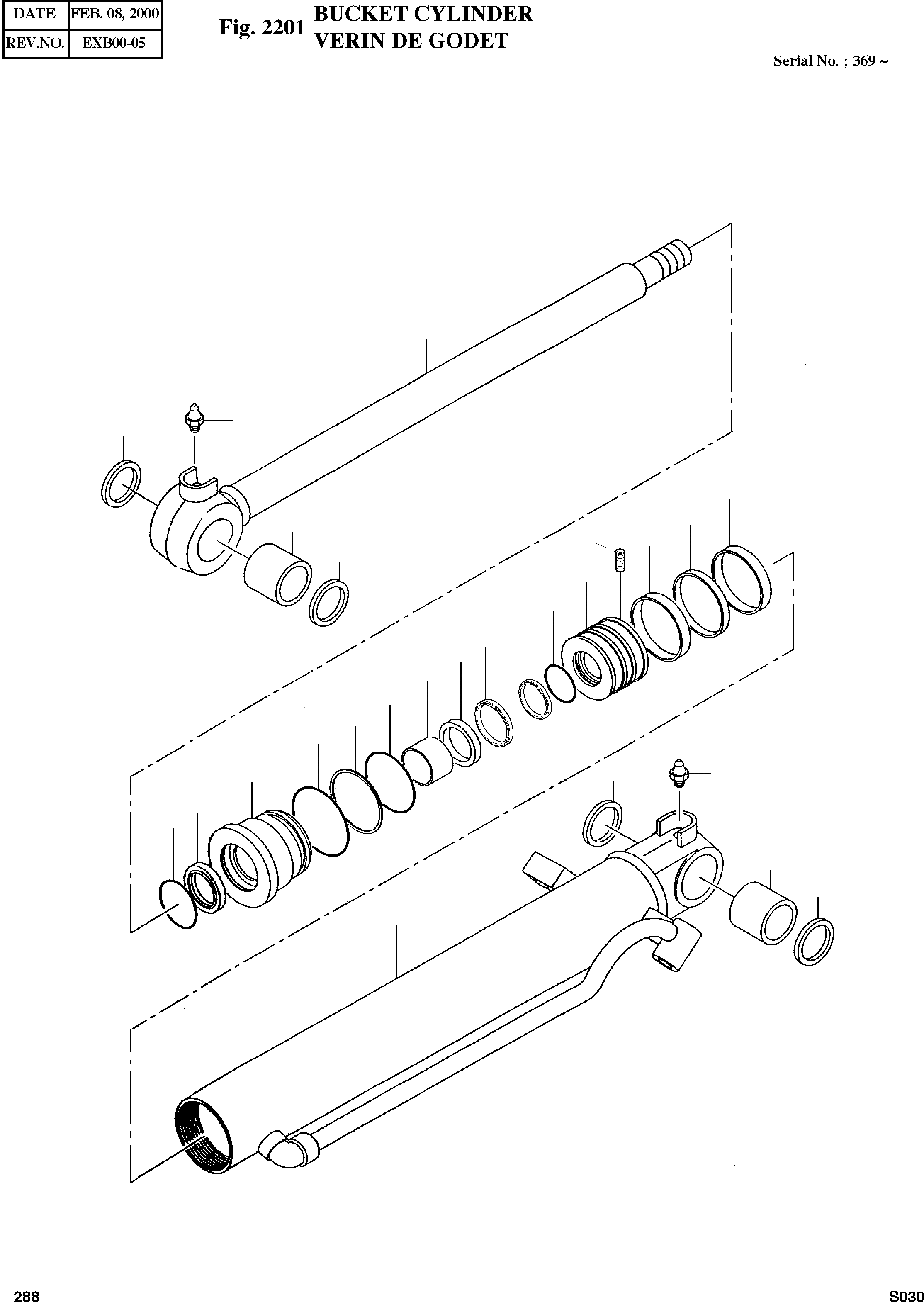 | DATE | FEB. 08, 2000 |
|---|---|
| REV.NO. | EXB00-05 |

Fig. 2201 BUCKET CYLINDER
VERIN DE GODET

Serial No. ; 369 ~

288

S030