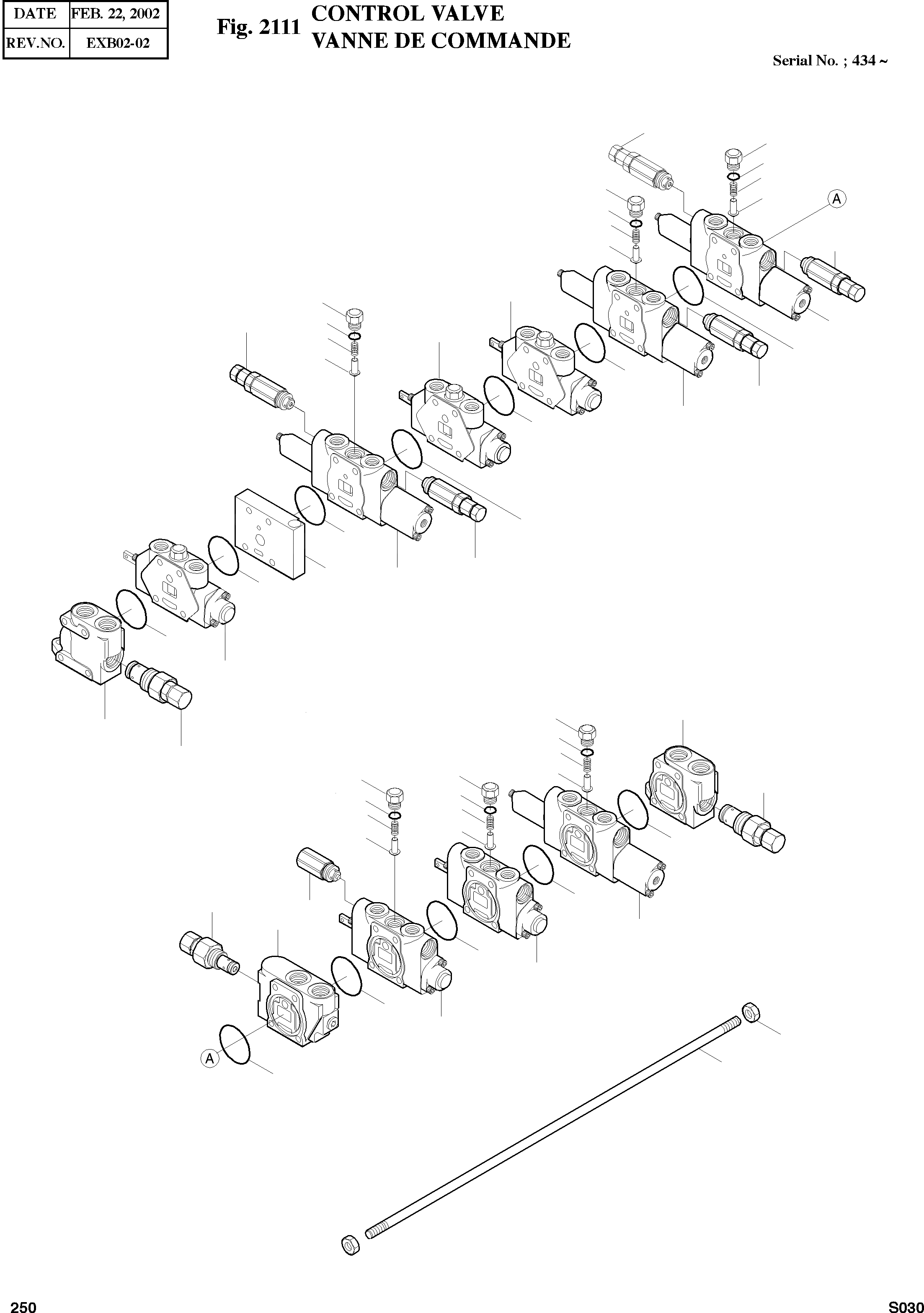 | DATE | FEB. 22, 2002 |
|---|---|
| REV.NO. | EXB02-02 |

Fig. 2111 CONTROL VALVE
VANNE DE COMMANDE

Serial No. ; 434 ~

A

A

250

S030