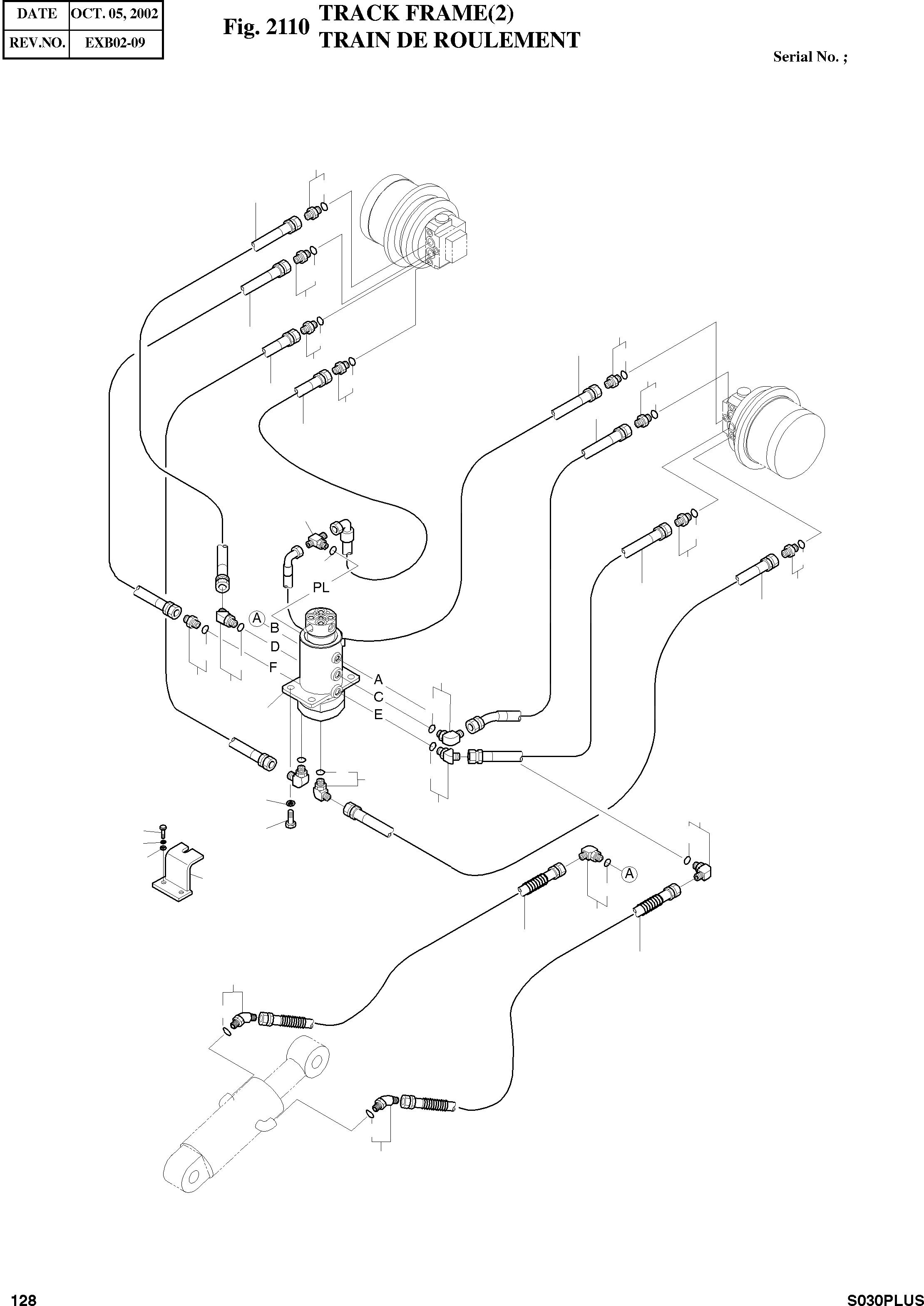 | DATE | OCT. 05, 2002 |
|---|---|
| REV.NO. | EXB02-09 |

Fig. 2110 TRACK FRAME(2)
TRAIN DE ROULEMENT

Serial No. ;

PL
A
B
D
F
A
C
E
A

128

S030PLUS