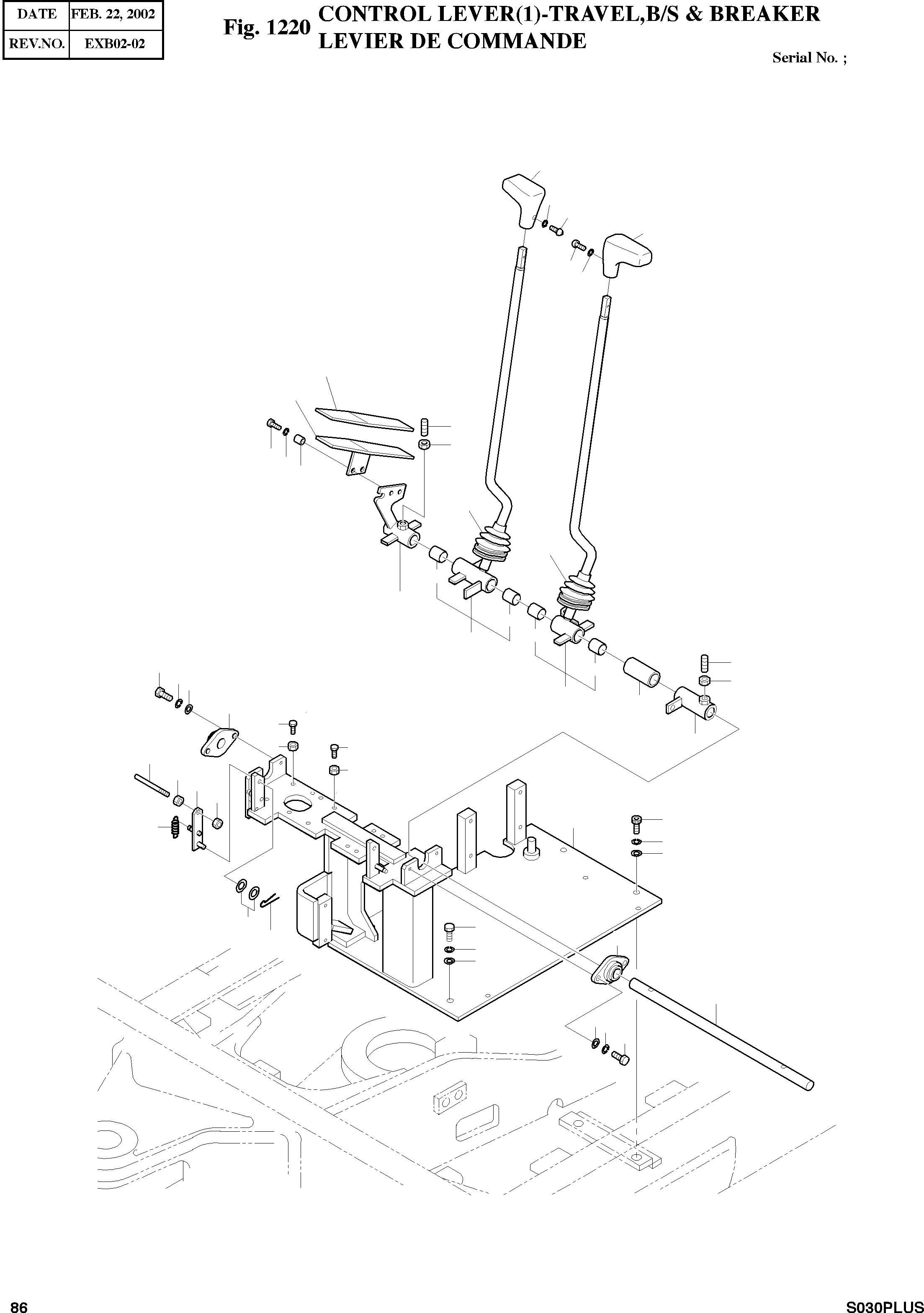 | DATE | FEB. 22, 2002 |
|---|---|
| REV.NO. | EXB02-02 |

Fig. 1220 CONTROL LEVER(1)-TRAVEL,B/S & BREAKER
LEVIER DE COMMANDE

Serial No. ;

86

S030PLUS