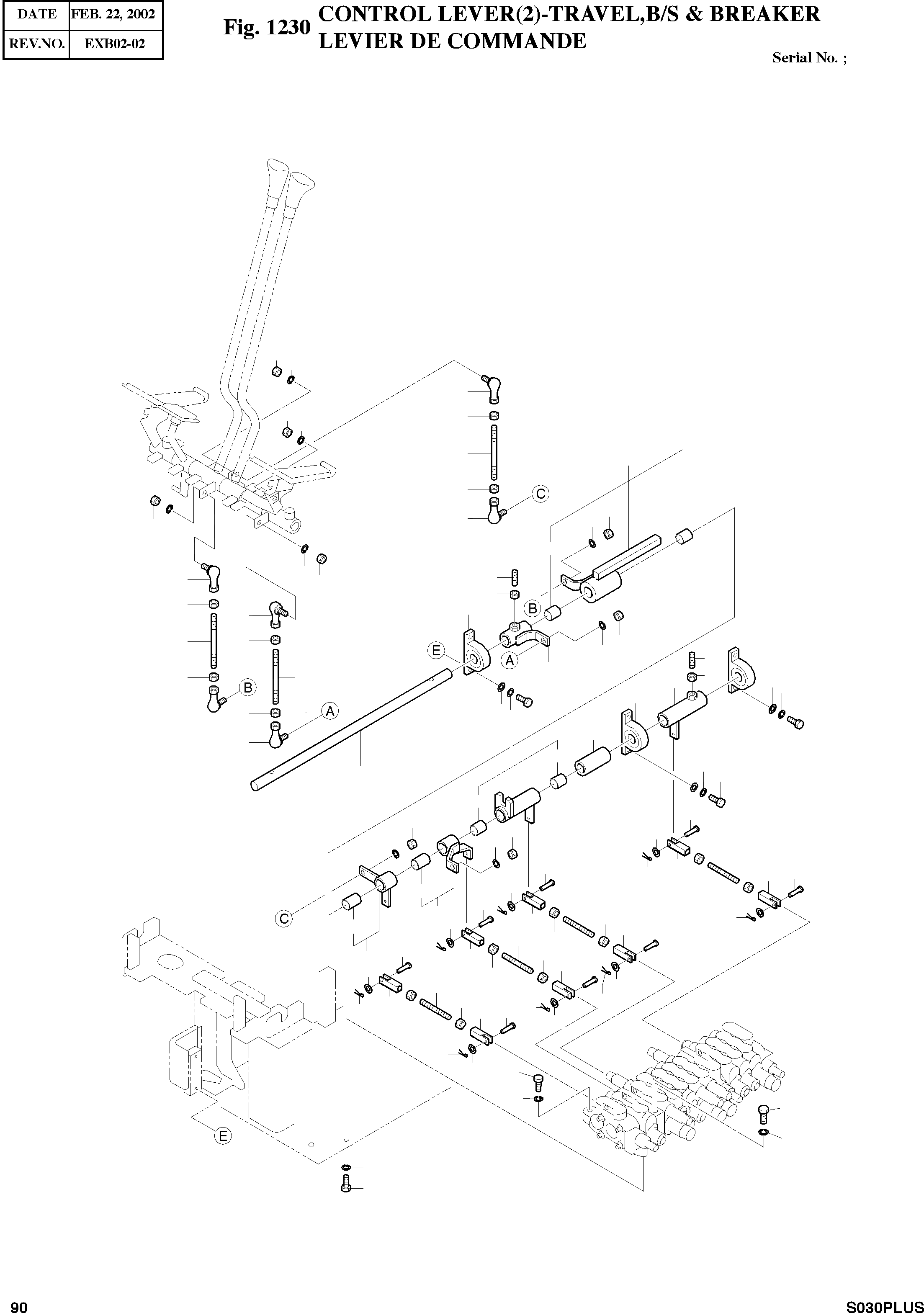 | DATE | FEB. 22, 2002 |
|---|---|
| REV.NO. | EXB02-02 |

Fig. 1230 CONTROL LEVER(2)-TRAVEL,B/S & BREAKER
LEVIER DE COMMANDE

Serial No. ;

C
B
E
A
B
A
C
E

90

S030PLUS