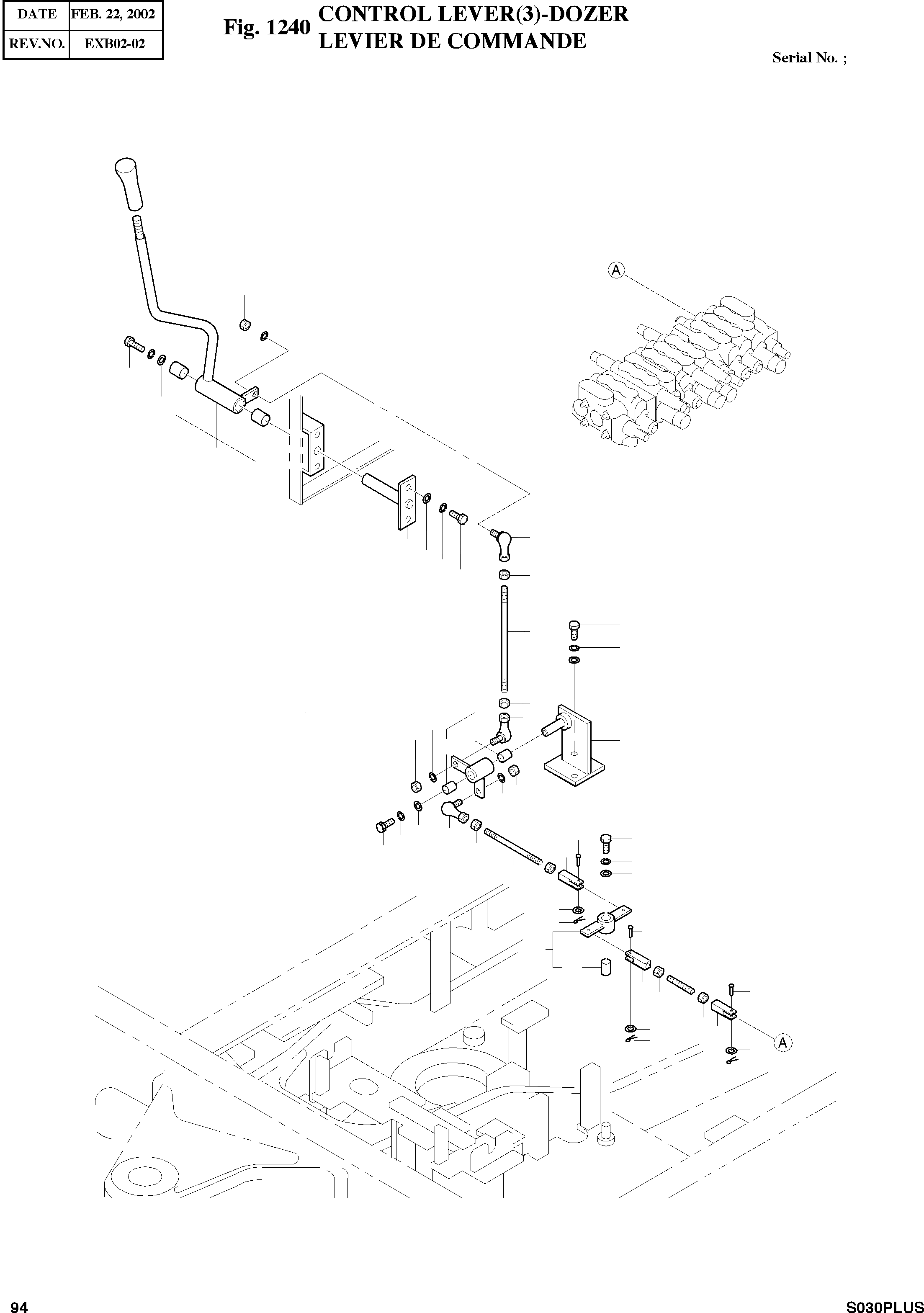 | DATE | FEB. 22, 2002 |
|---|---|
| REV.NO. | EXB02-02 |

Fig. 1240 CONTROL LEVER(3)-DOZER
LEVIER DE COMMANDE

Serial No. ;

A

A

94

S030PLUS