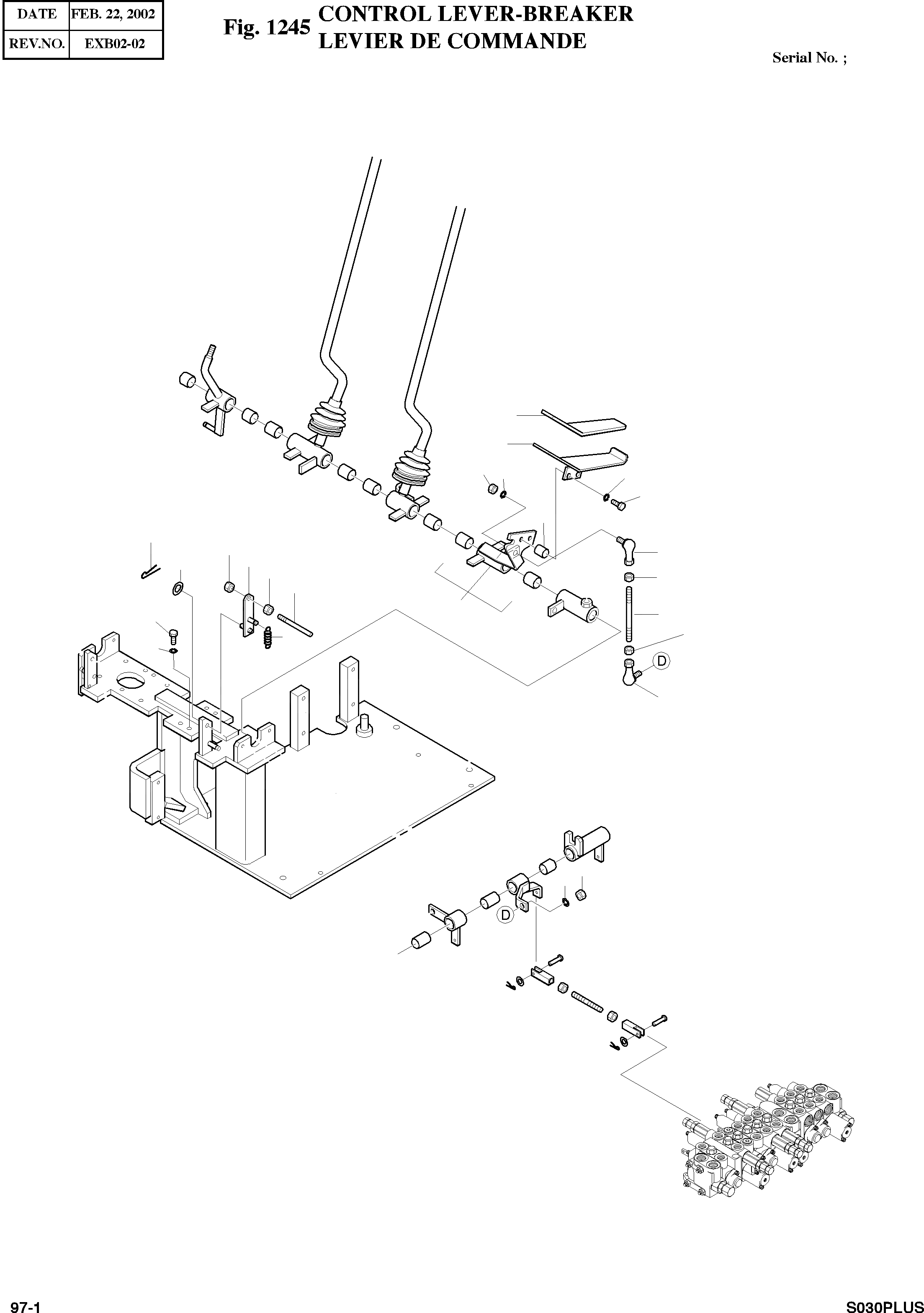 | DATE | FEB. 22, 2002 |
|---|---|
| REV.NO. | EXB02-02 |

Fig. 1245 CONTROL LEVER-BREAKER
LEVIER DE COMMANDE

Serial No. ;

D

D

97-1

S030PLUS