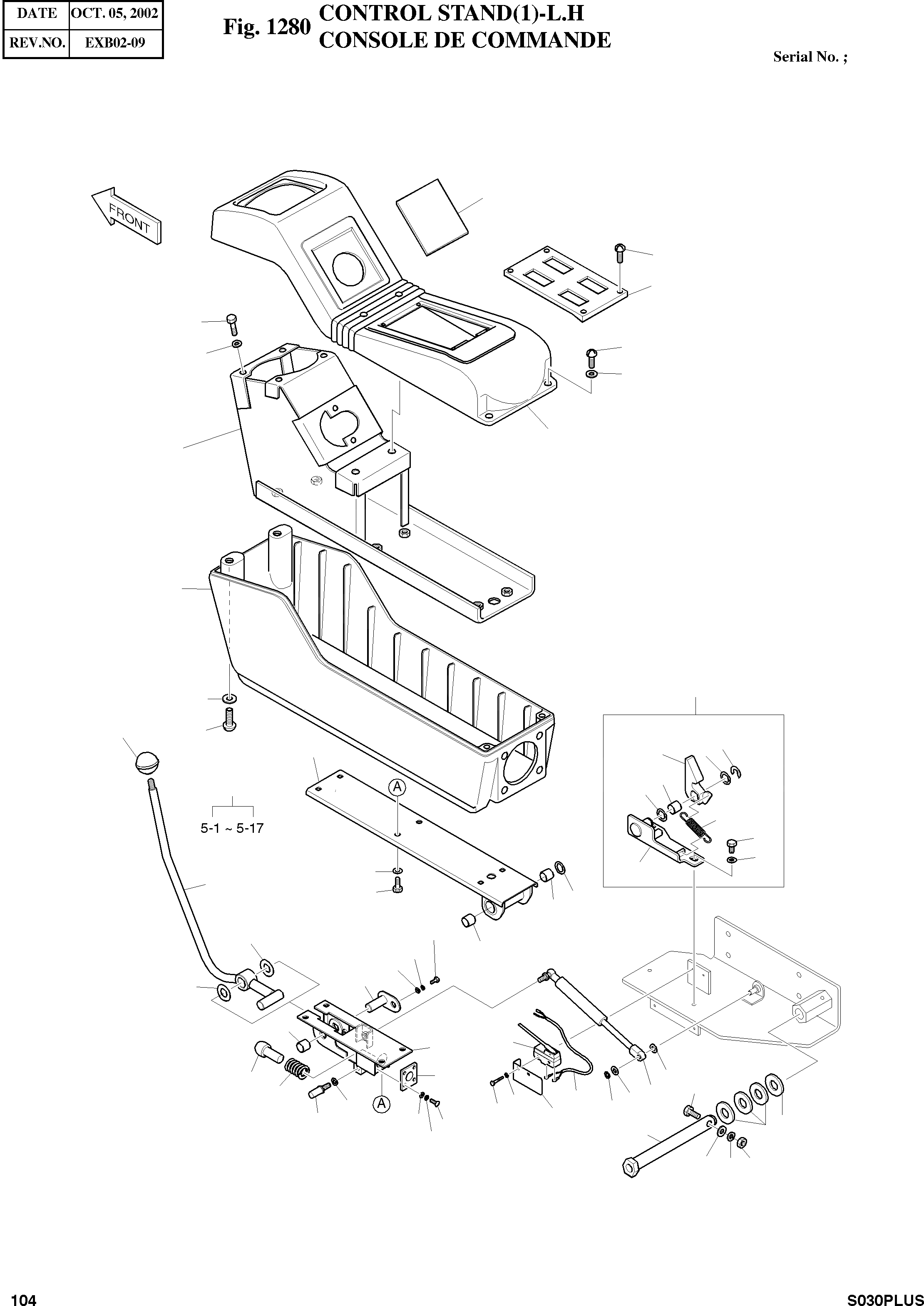 | DATE | OCT. 05, 2002 |
|---|---|
| REV.NO. | EXB02-09 |

Fig. 1280 CONTROL STAND(1)-L.H
CONSOLE DE COMMANDE

Serial No. ;

FRONT

5-1 ~ 5-17

A

A

104

S030PLUS