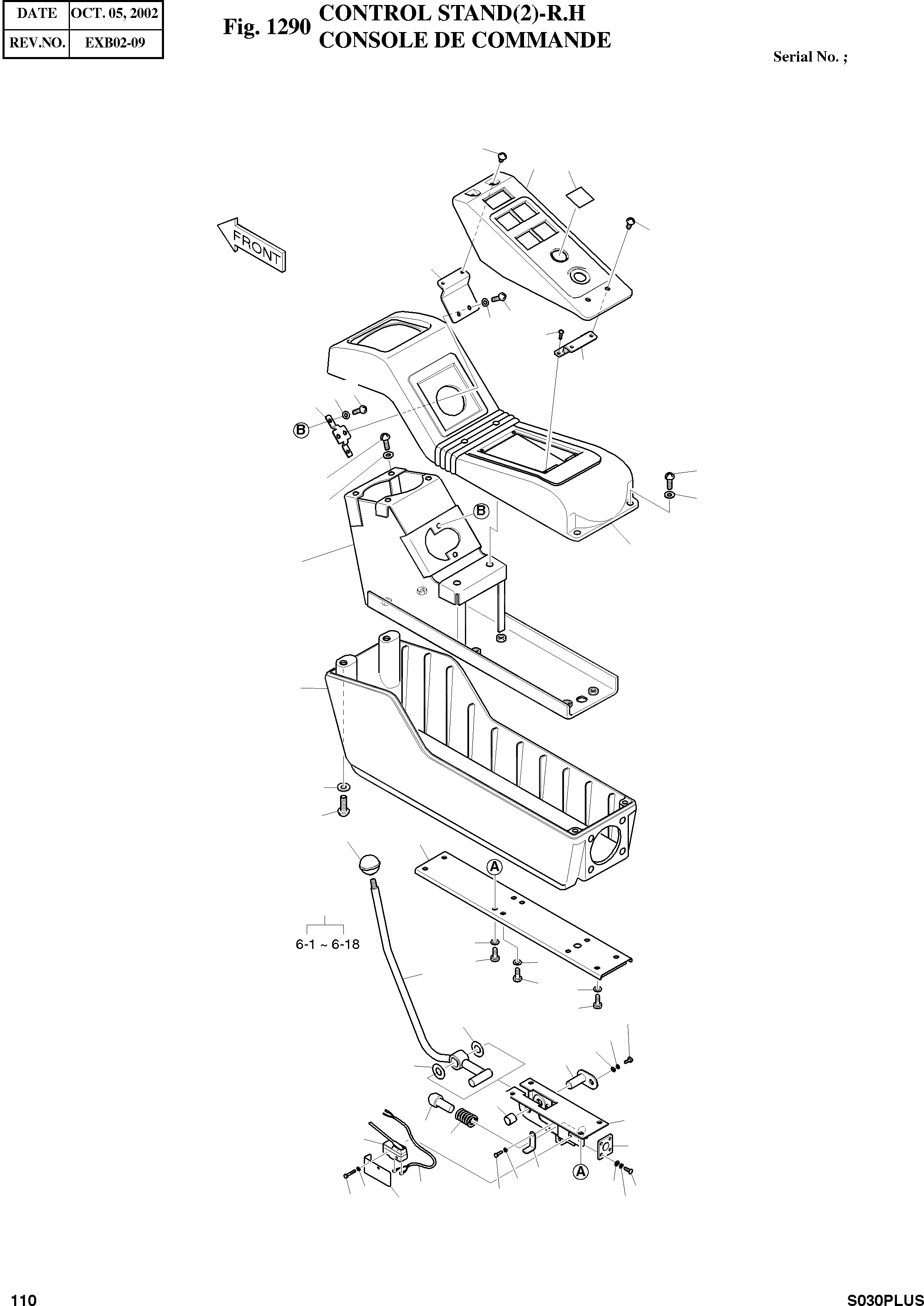 | DATE | OCT. 05, 2002 |
|---|---|
| REV.NO. | EXB02-09 |

Fig. 1290 CONTROL STAND(2)-R.H
CONSOLE DE COMMANDE

Serial No. ;

FRONT

B

B

A

6-1 ~ 6-18

A

110

S030PLUS