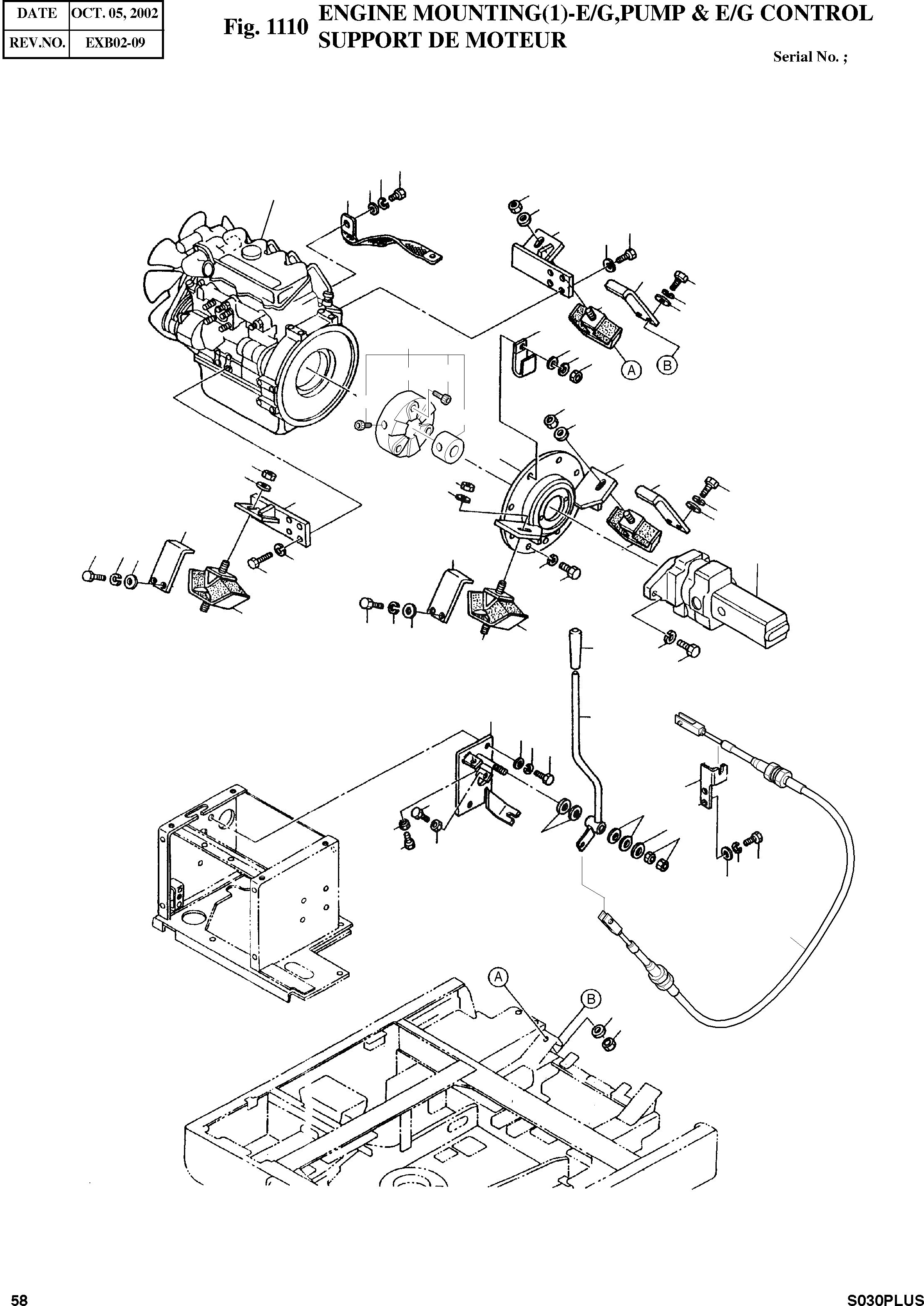 | DATE | OCT. 05, 2002 |
|---|---|
| REV.NO. | EXB02-09 |

Fig. 1110 ENGINE MOUNTING(1)-E/G,PUMP & E/G CONTROL SUPPORT DE MOTEUR

Serial No. ;

A B

A

B

58

S030PLUS