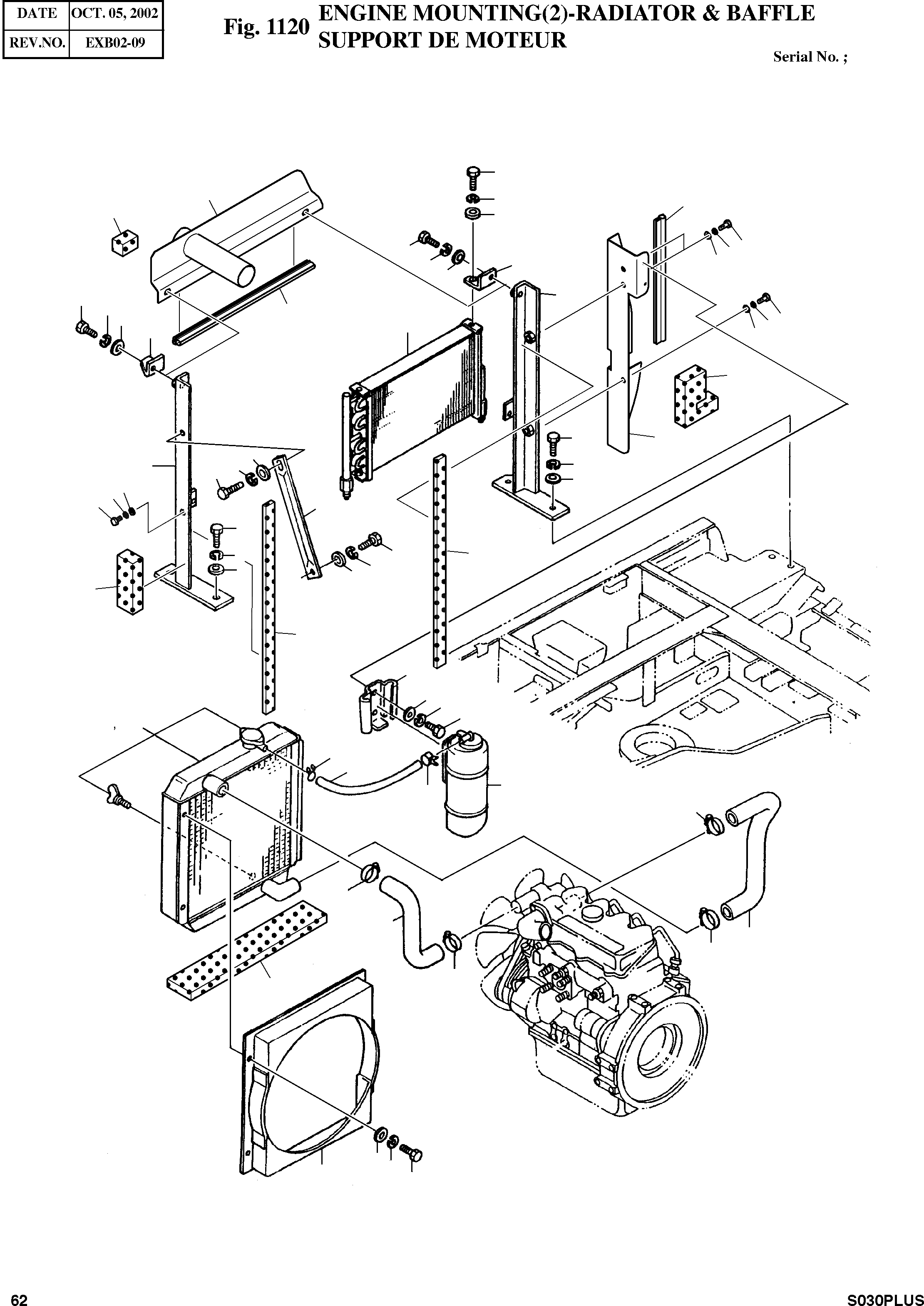 | DATE | OCT. 05, 2002 |
|---|---|
| REV.NO. | EXB02-09 |

Fig. 1120 ENGINE MOUNTING(2)-RADIATOR & BAFFLE
SUPPORT DE MOTEUR

Serial No. ;

62

S030PLUS