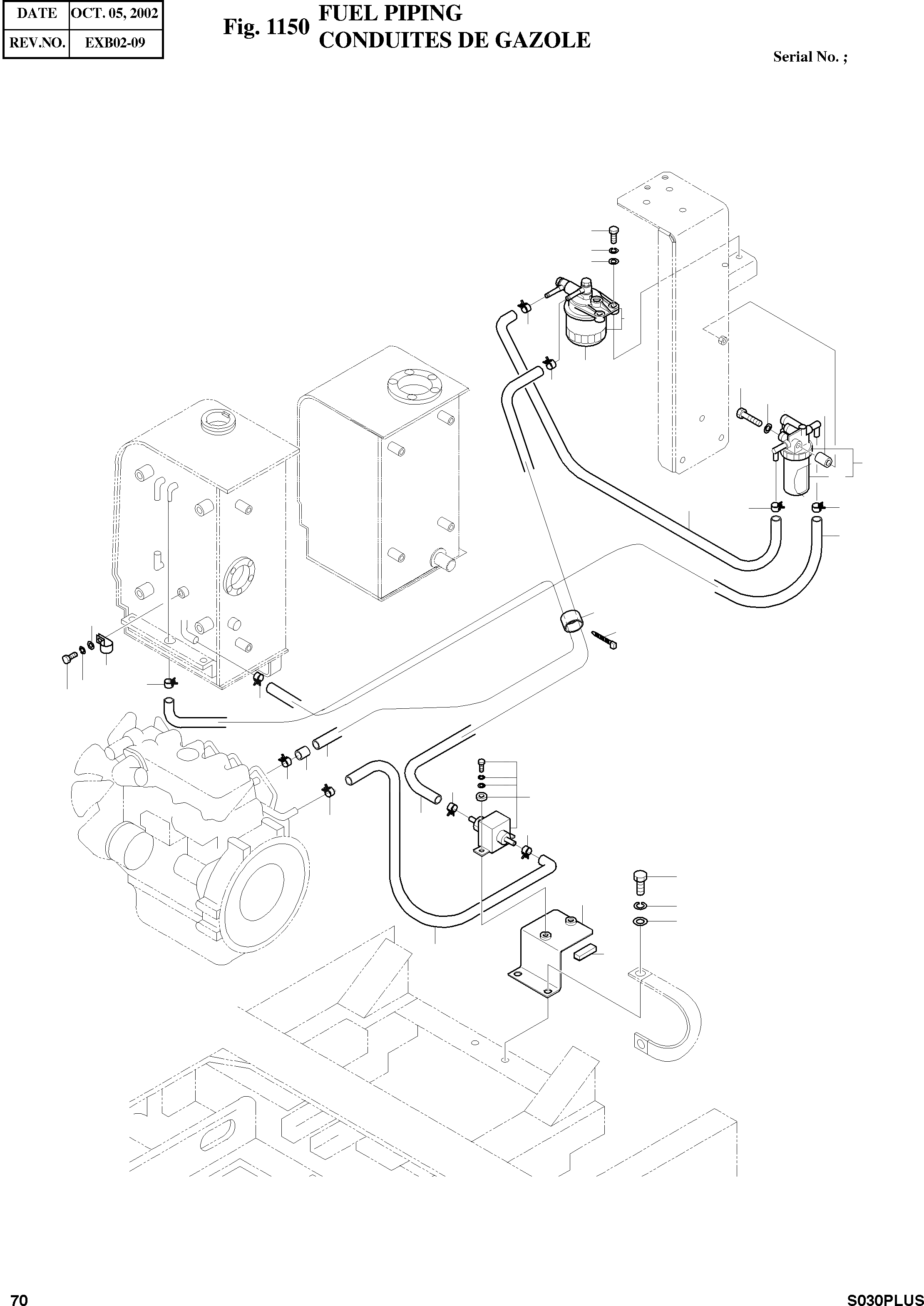 | DATE | OCT. 05, 2002 |
|---|---|
| REV.NO. | EXB02-09 |

Fig. 1150 FUEL PIPING
CONDUITES DE GAZOLE

Serial No. ;

70

S030PLUS