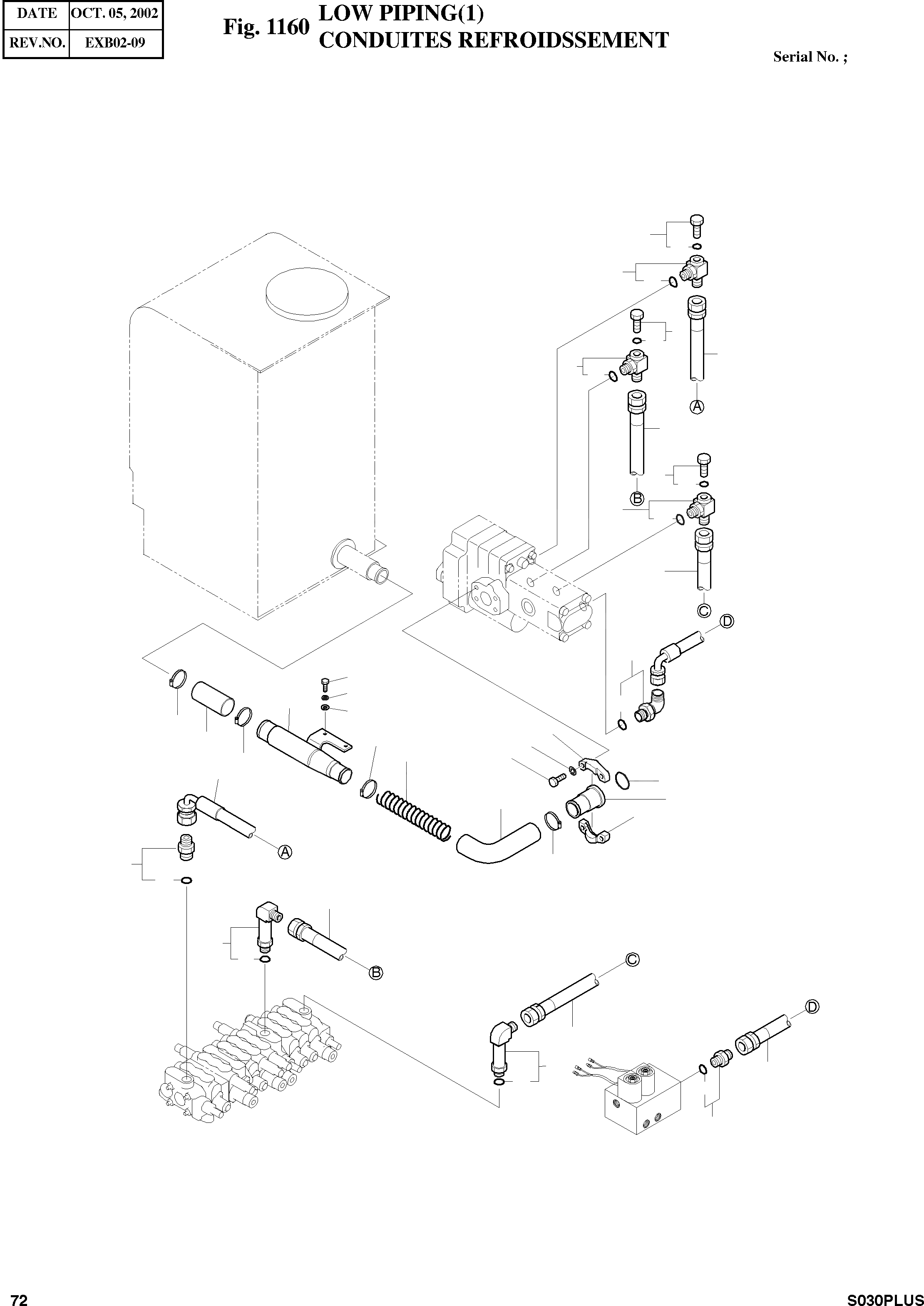 | DATE | OCT. 05, 2002 |
|---|---|
| REV.NO. | EXB02-09 |

Fig. 1160 LOW PIPING(1)
CONDUITES REFROIDSSEMENT

Serial No. ;

A

B

C

D

A

B

C

D

72

S030PLUS