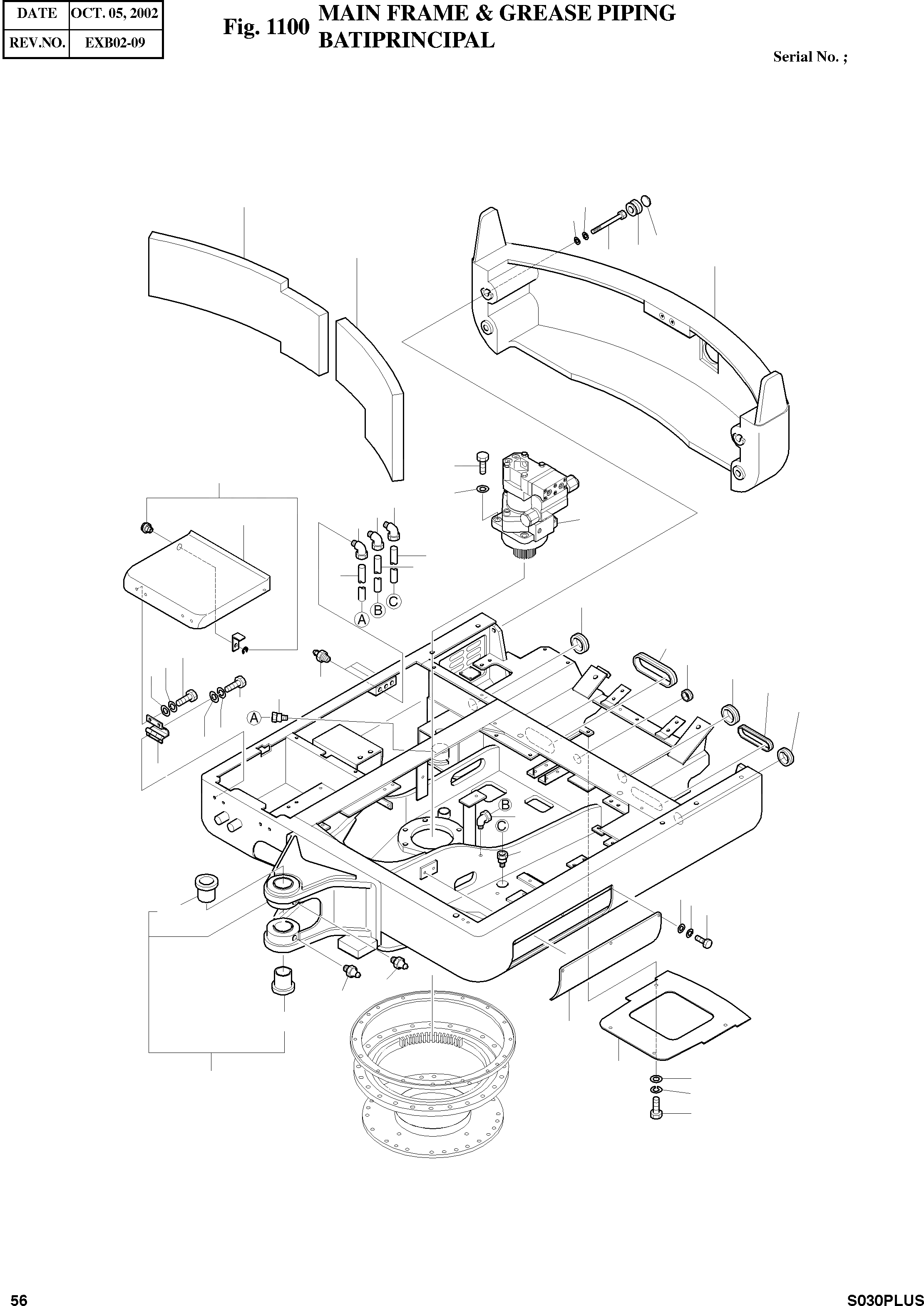 | DATE | OCT. 05, 2002 |
|---|---|
| REV.NO. | EXB02-09 |

Fig. 1100 MAIN FRAME & GREASE PIPING BATIPRINCIPAL

Serial No. ;

A B C

A

B

C

56

S030PLUS