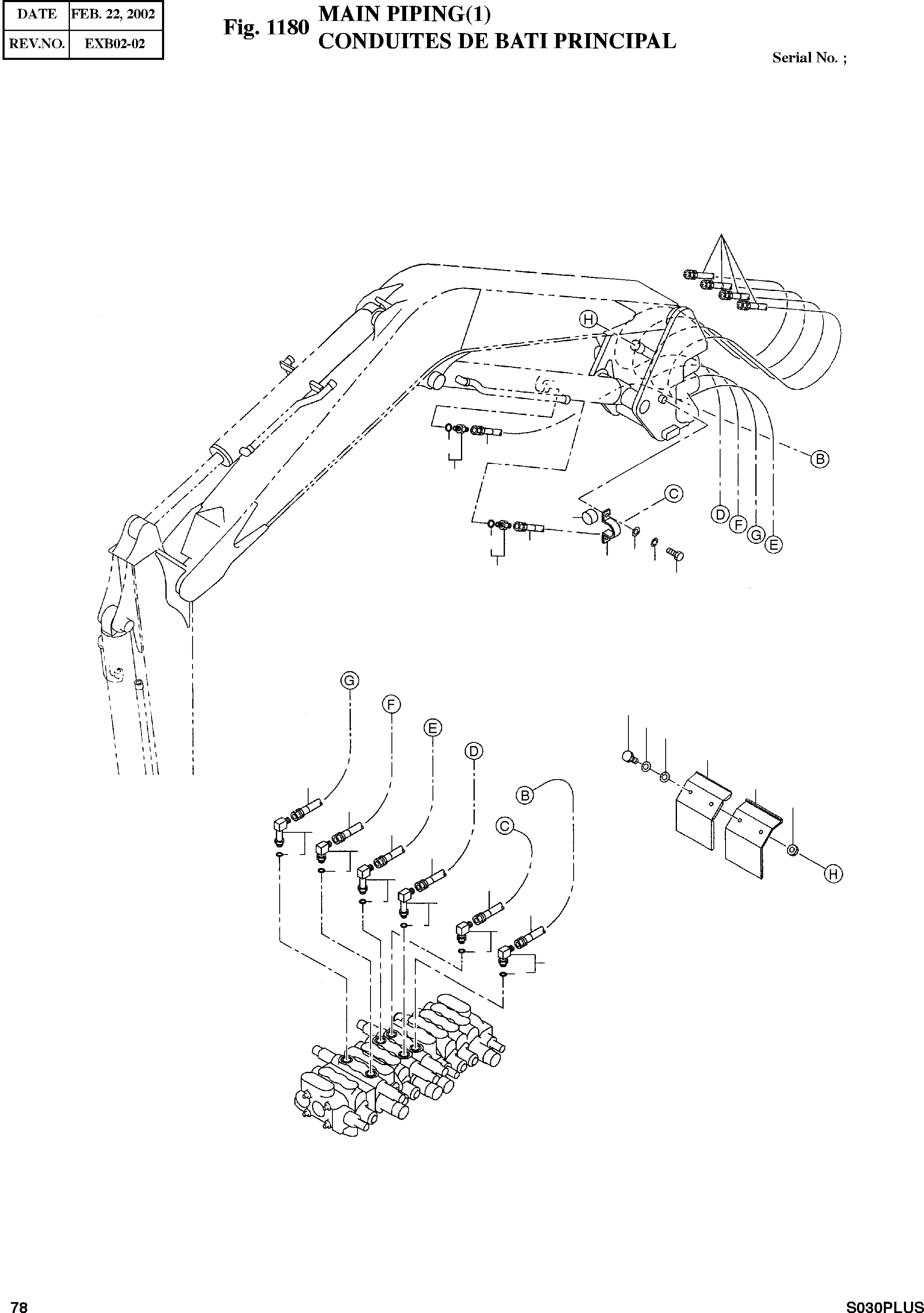 | DATE | FEB. 22, 2002 |
|---|---|
| REV.NO. | EXB02-02 |

Fig. 1180 MAIN PIPING(1)
CONDUITES DE BATI PRINCIPAL

Serial No. ;

H

B

C

D F G E

G

F

E

D

B

C

H

78

S030PLUS