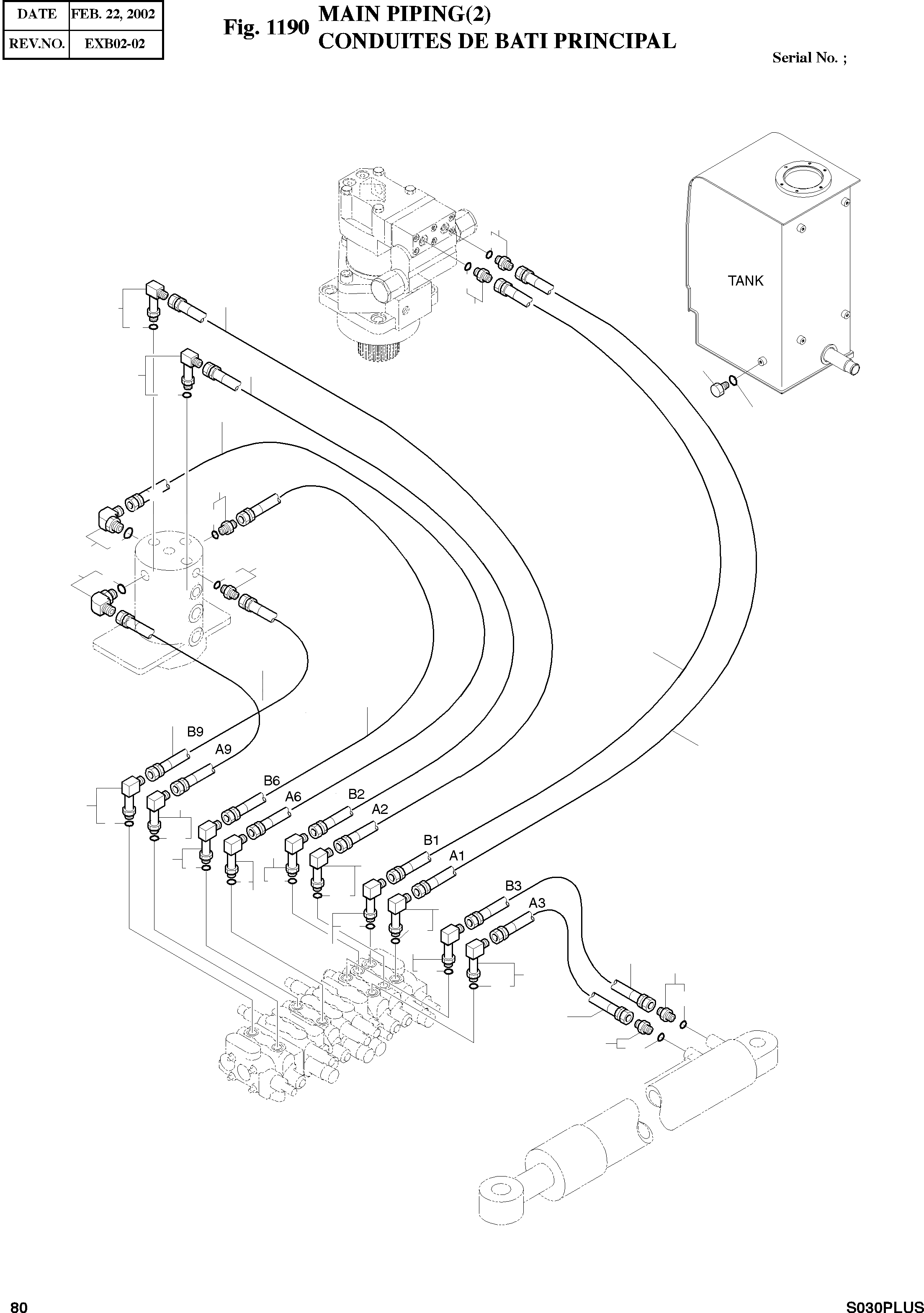 | DATE | FEB. 22, 2002 |
|---|---|
| REV.NO. | EXB02-02 |

Fig. 1190 MAIN PIPING(2)
CONDUITES DE BATI PRINCIPAL

Serial No. ;

TANK

B9
A9
B6
A6
B2
A2
B1
A1
B3
A3

80

S030PLUS