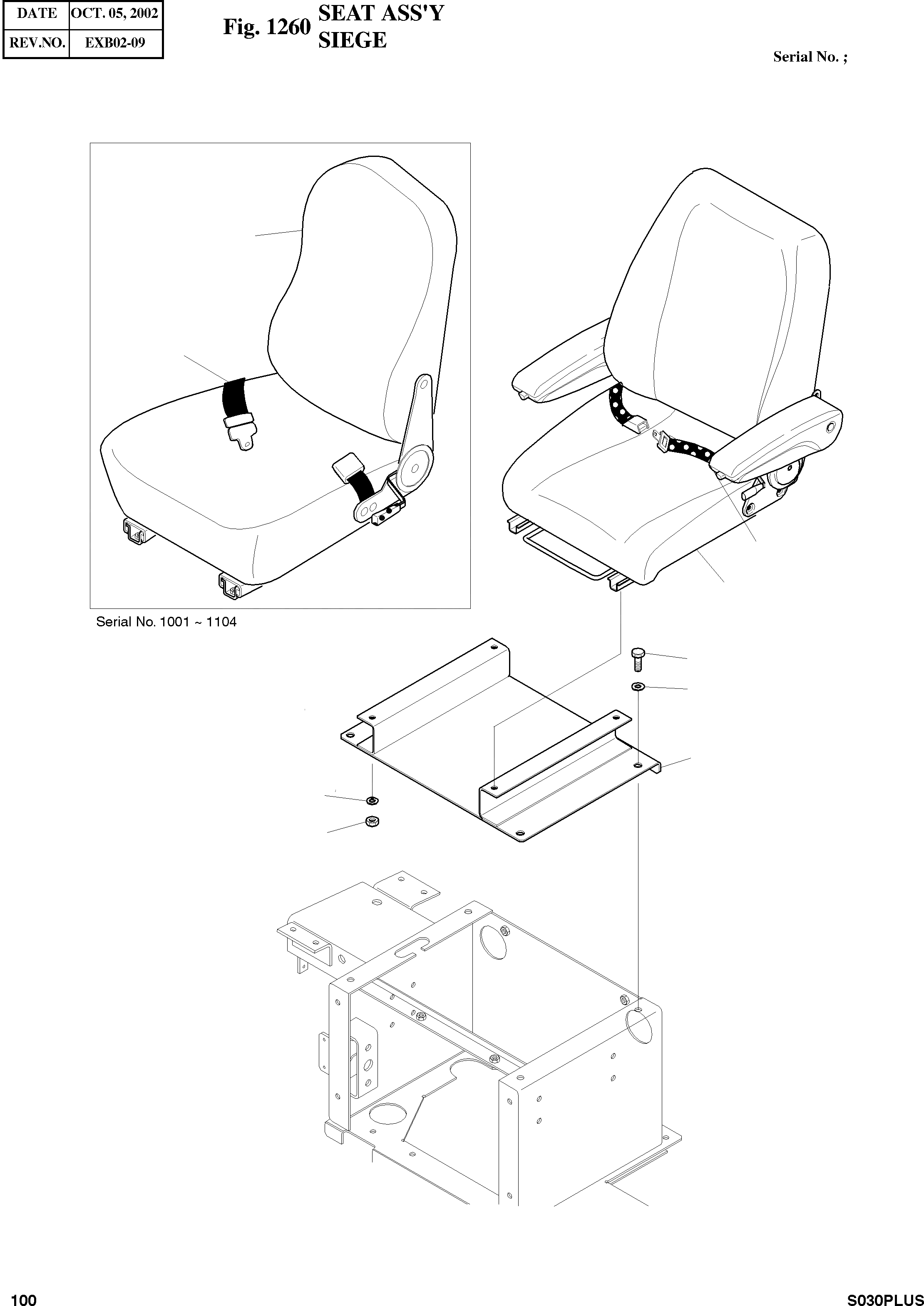 | DATE | OCT. 05, 2002 |
|---|---|
| REV.NO. | EXB02-09 |

Fig. 1260 SEAT ASS'Y
SIEGE

Serial No. ;

Serial No. 1001 ~ 1104

100

S030PLUS