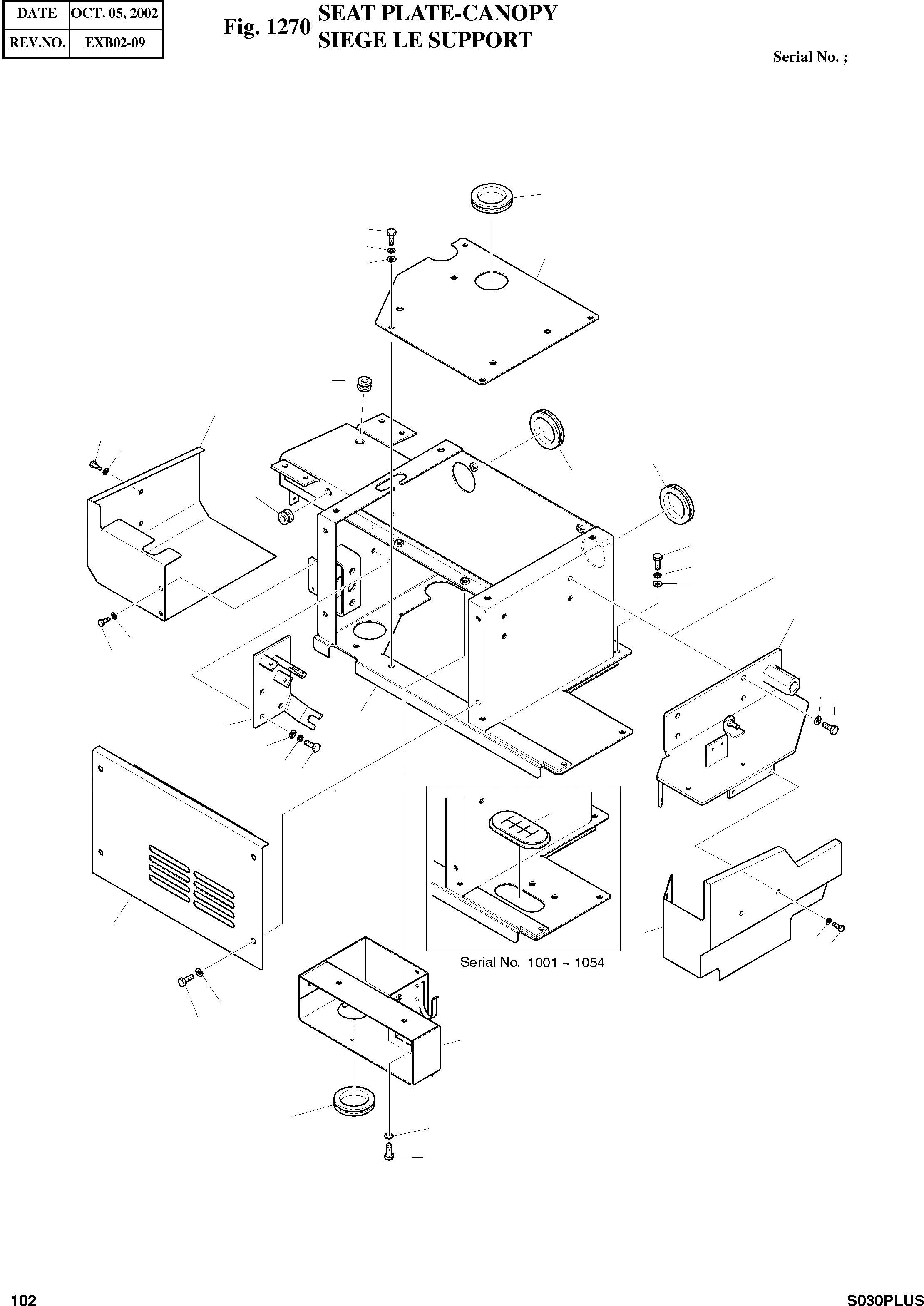 | DATE | OCT. 05, 2002 |
|---|---|
| REV.NO. | EXB02-09 |

Fig. 1270 SEAT PLATE-CANOPY
SIEGE LE SUPPORT

Serial No. ;

Serial No. 1001 ~ 1054

102

S030PLUS